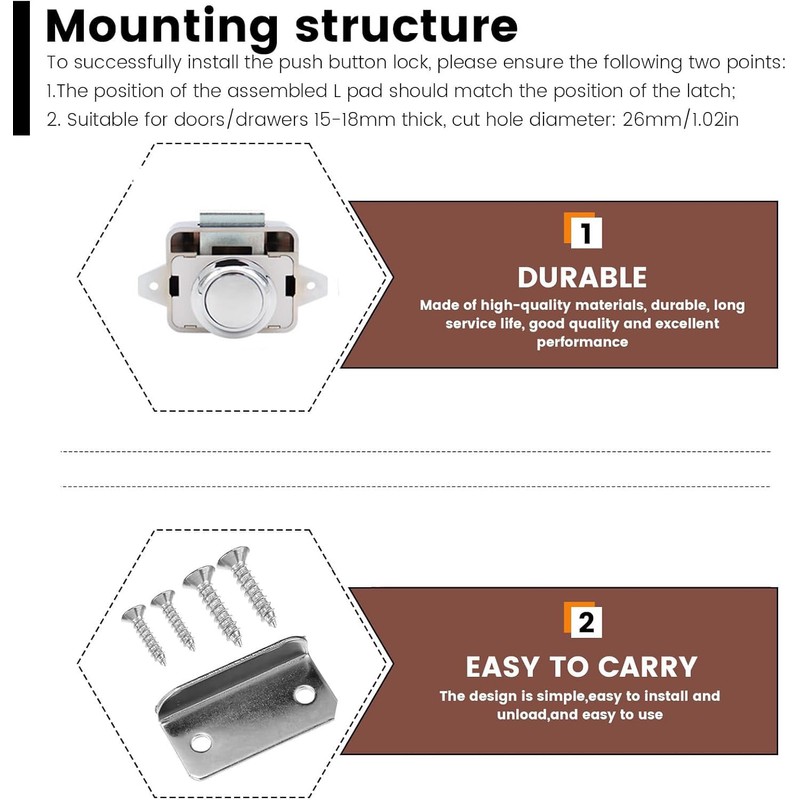 Mounting structure

To successfully install the push button lock, please ensure the following two points:
1.The position of the assembled L pad should match the position of the latch;
2. Suitable for doors/drawers 15-18mm thick, cut hole diameter: 26mm/1.02in

1

DURABLE

Made of high-quality materials, durable, long service life, good quality and excellent performance

2

EASY TO CARRY

The design is simple,easy to install and unload,and easy to use