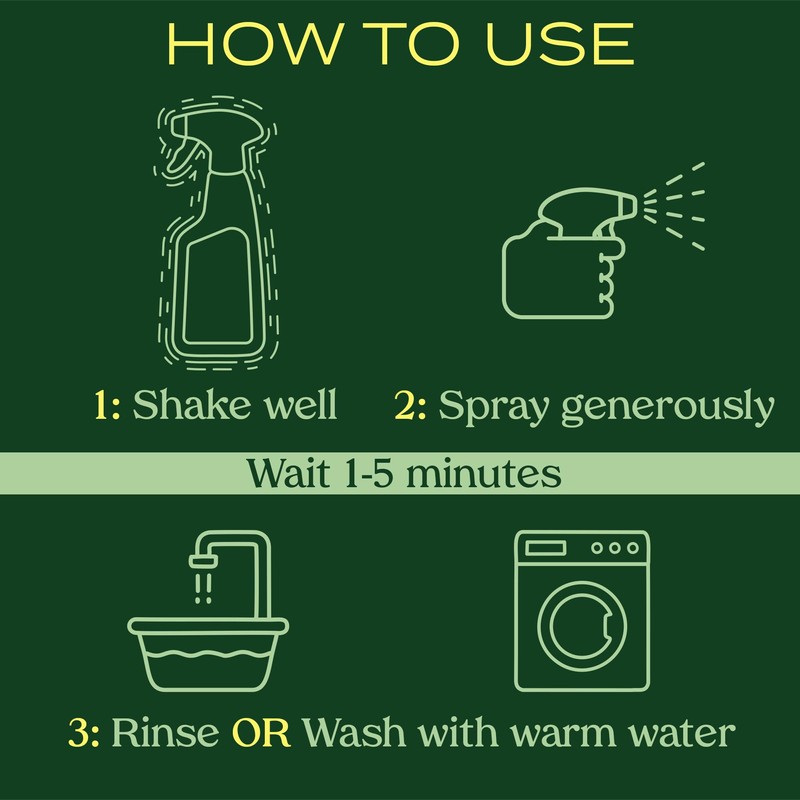 HOW TO USE

1: Shake well

2: Spray generously

Wait 1-5 minutes

3: Rinse OR Wash with warm water