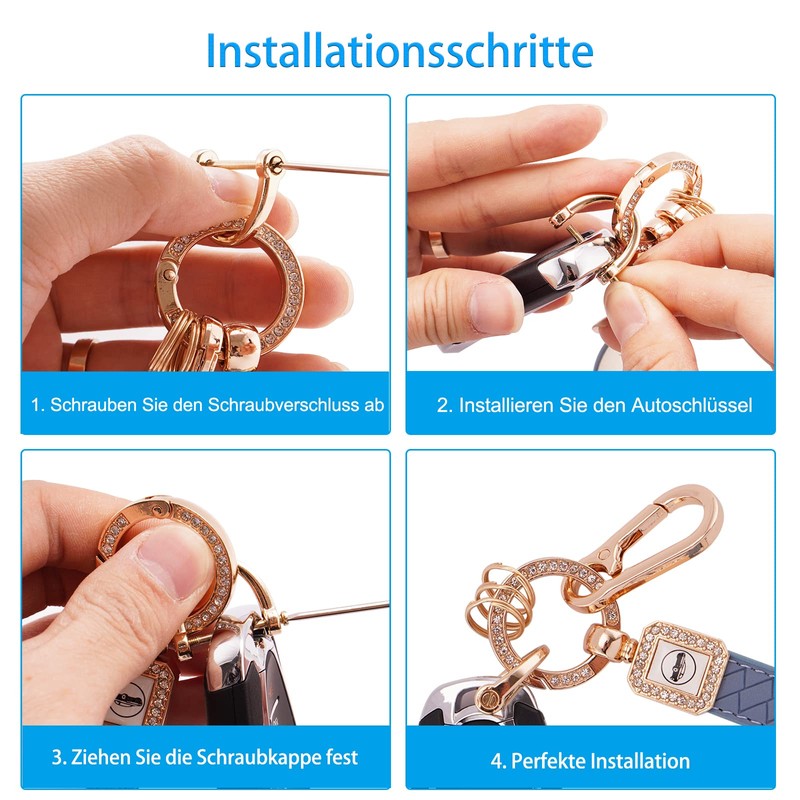 Installationsschritte

1. Schrauben Sie den Schraubverschluss ab

2. Installieren Sie den Autoschlüssel

3. Ziehen Sie die Schraubkappe fest

4. Perfekte Installation