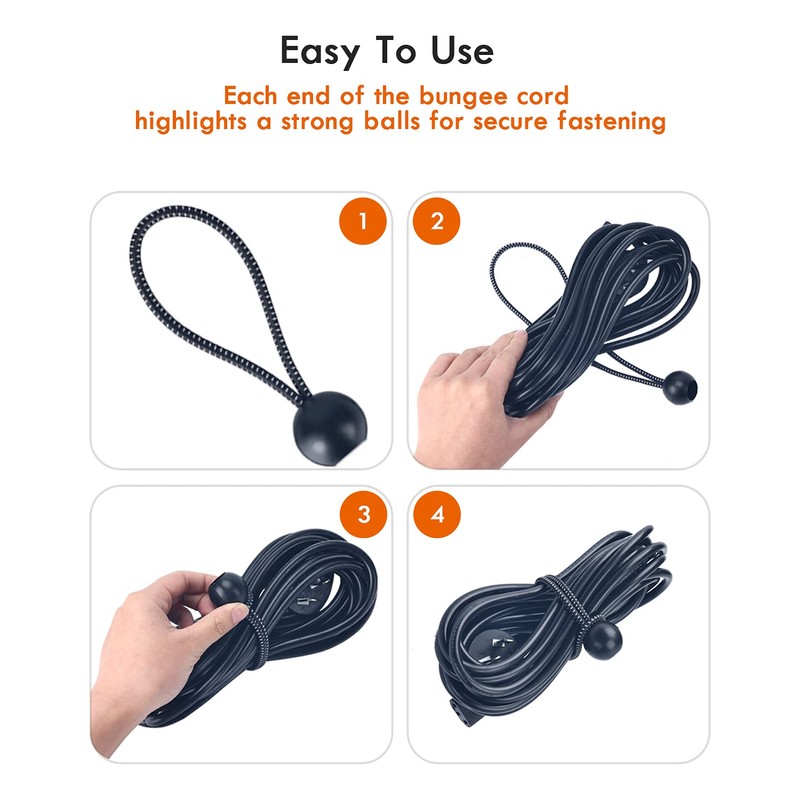 Easy To Use

Each end of the bungee cord highlights a strong balls for secure fastening

1

2

3

4