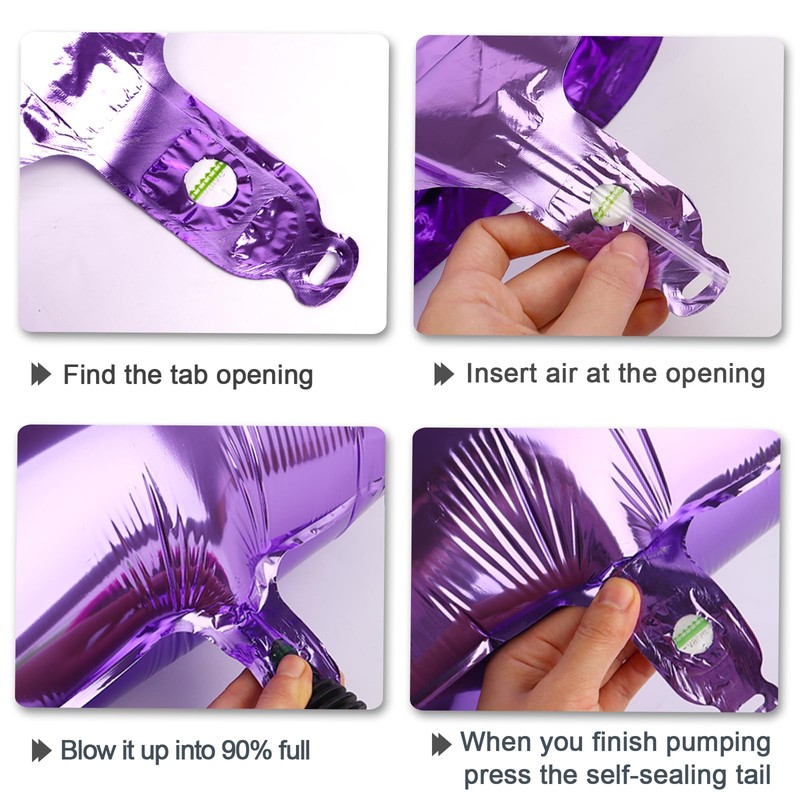 Find the tab opening

Insert air at the opening

Blow it up into 90% full

When you finish pumping press the self-sealing tail