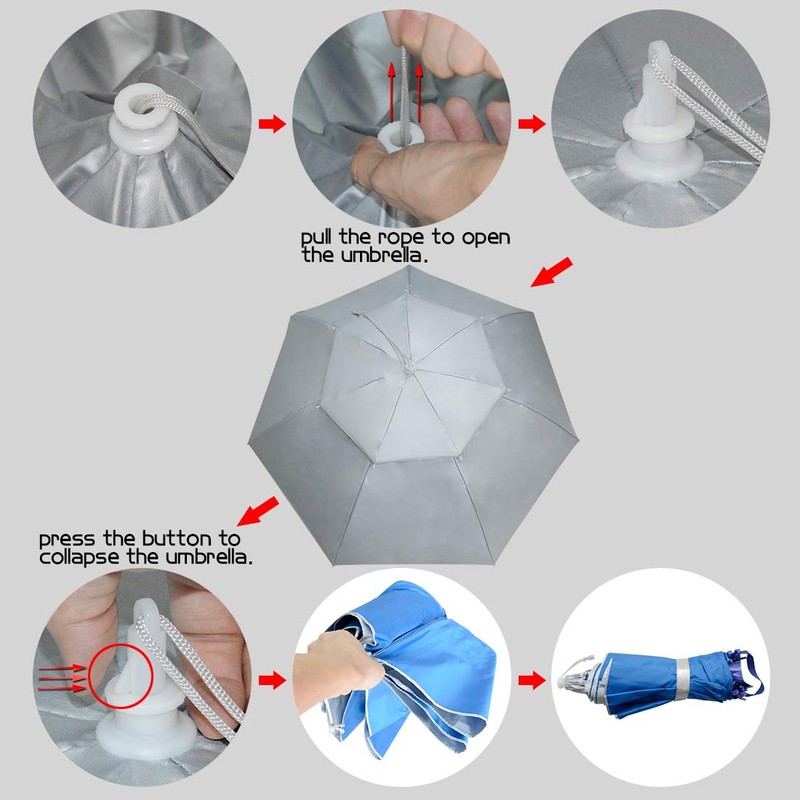 pull the rope to open the umbrella.

press the button to collapse the umbrella.