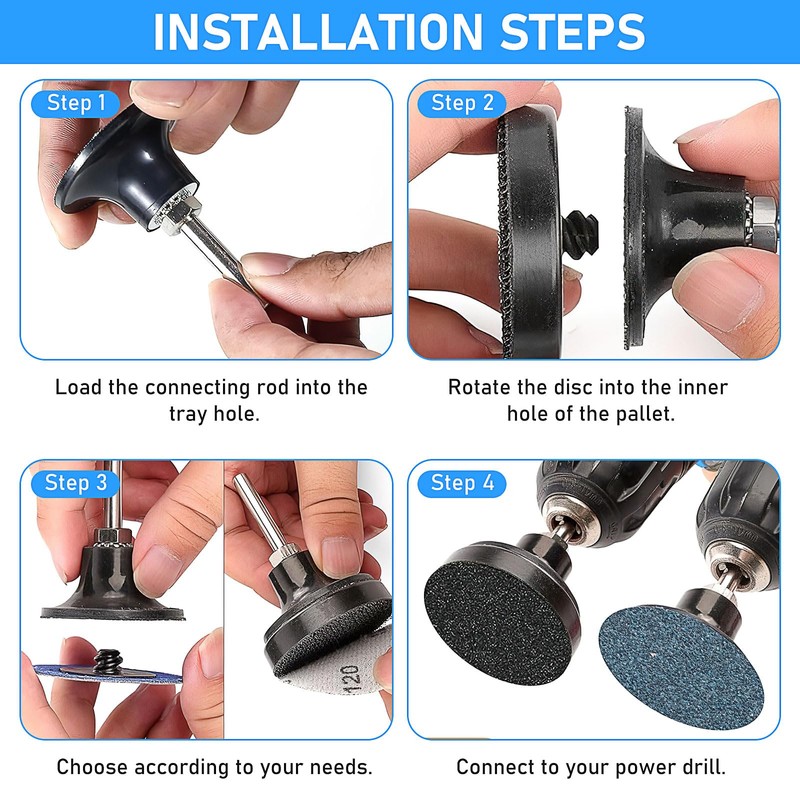 INSTALLATION STEPS

Step 1

Load the connecting rod into the tray hole.

Step 2

Rotate the disc into the inner hole of the pallet.

Step 3

120

Choose according to your needs.

Step 4

Connect to your power drill.