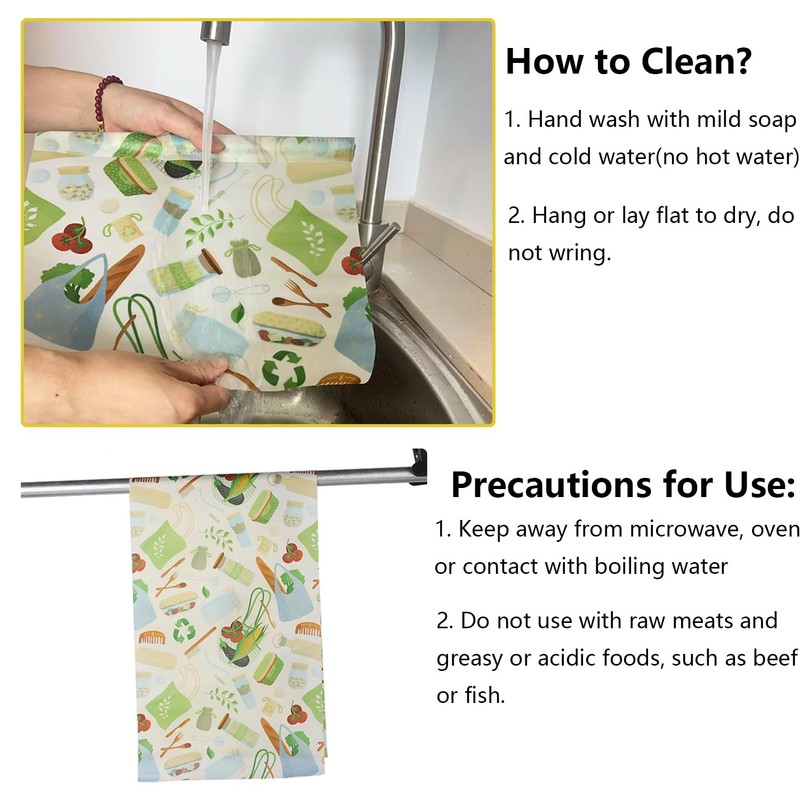 How to Clean?

1. Hand wash with mild soap and cold water(no hot water)

2. Hang or lay flat to dry, do not wring.

Precautions for Use:

1. Keep away from microwave, oven or contact with boiling water

2. Do not use with raw meats and greasy or acidic foods, such as beef or fish.