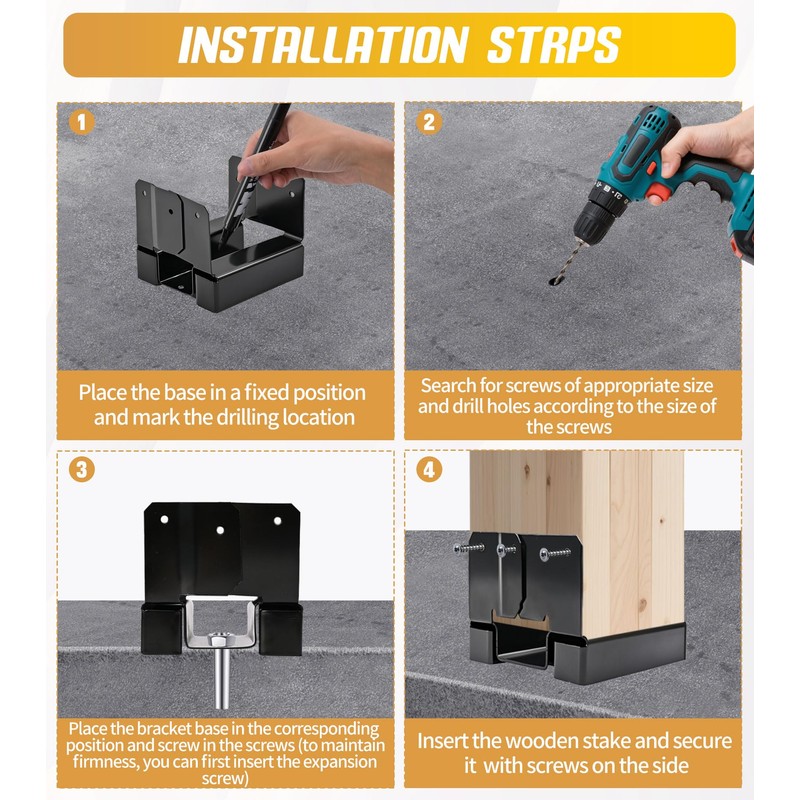 INSTALLATION STRPS

1

Place the base in a fixed position and mark the drilling location

2

Search for screws of appropriate size and drill holes according to the size of the screws

3

Place the bracket base in the corresponding position and screw in the screws (to maintain firmness, you can first insert the expansion screw)

4

Insert the wooden stake and secure it with screws on the side