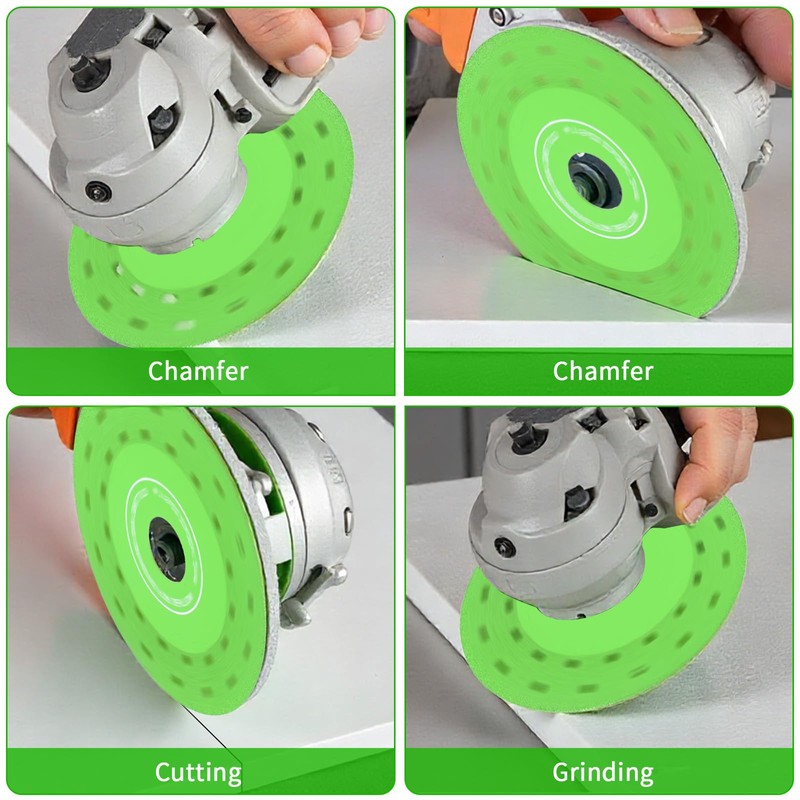 Chamfer

Chamfer

Cutting

Grinding