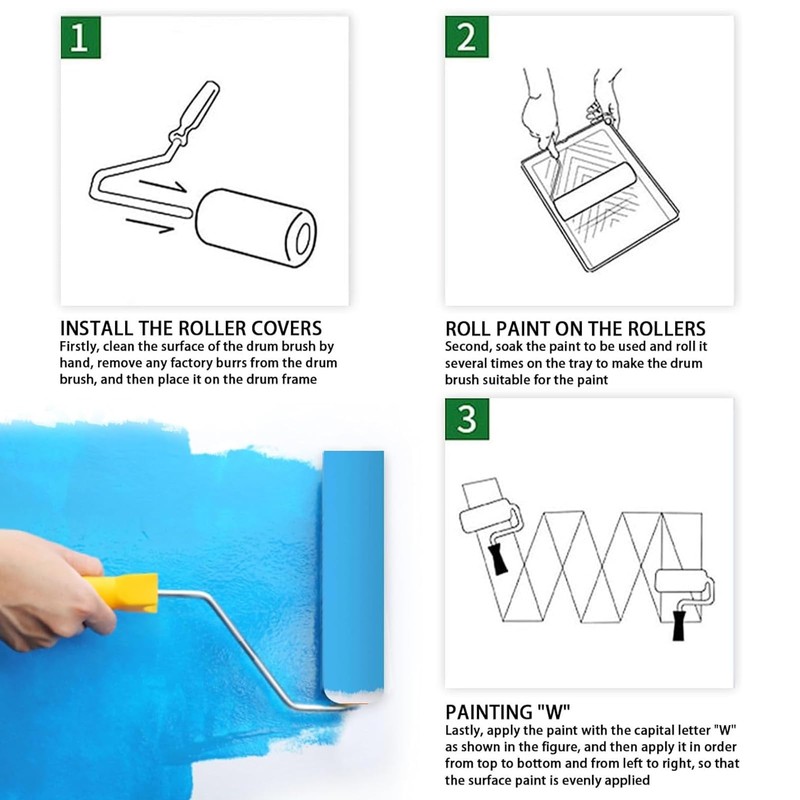 1

INSTALL THE ROLLER COVERS
Firstly, clean the surface of the drum brush by hand, remove any factory burrs from the drum brush, and then place it on the drum frame

2

ROLL PAINT ON THE ROLLERS
Second, soak the paint to be used and roll it several times on the tray to make the drum brush suitable for the paint

3

PAINTING "W"
Lastly, apply the paint with the capital letter "W" as shown in the figure, and then apply it in order from top to bottom and from left to right, so that the surface paint is evenly applied