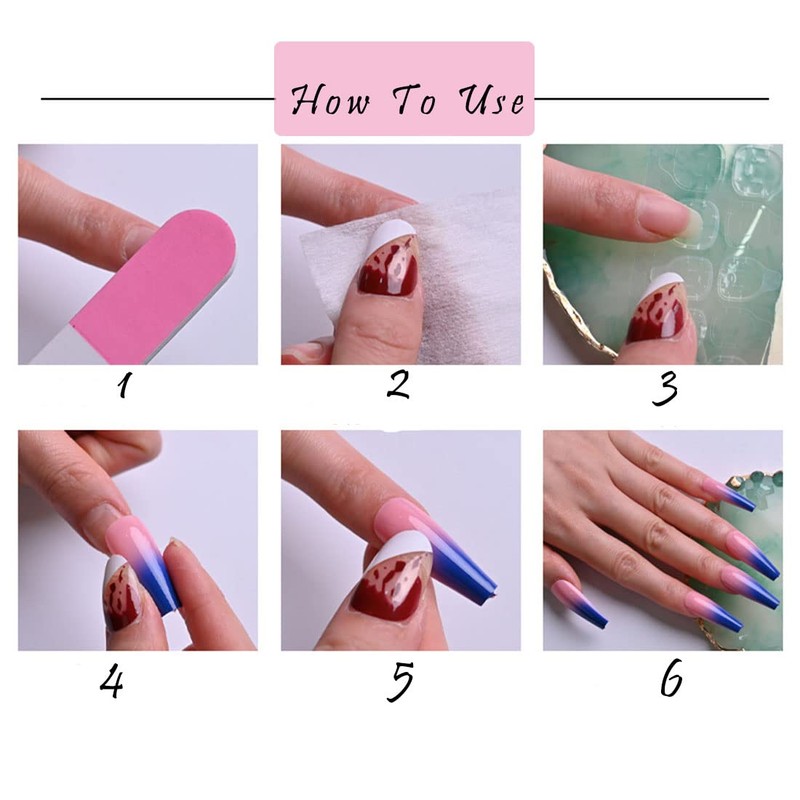 How To Use

1

2

3

4

5

6