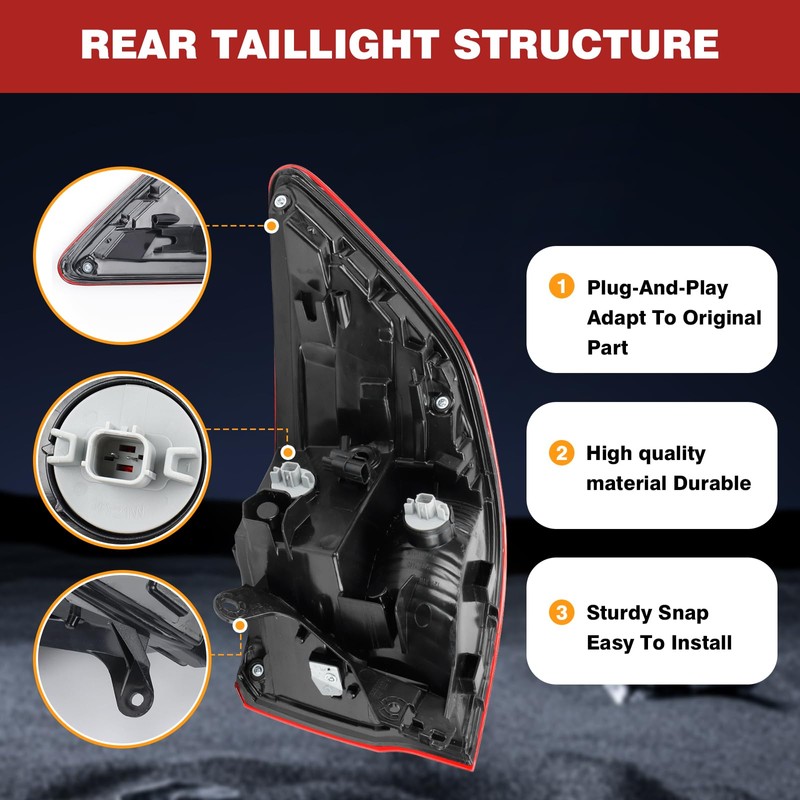 REAR TAILLIGHT STRUCTURE

1 Plug-And-Play Adapt To Original Part

2 High quality material Durable

3 Sturdy Snap Easy To Install