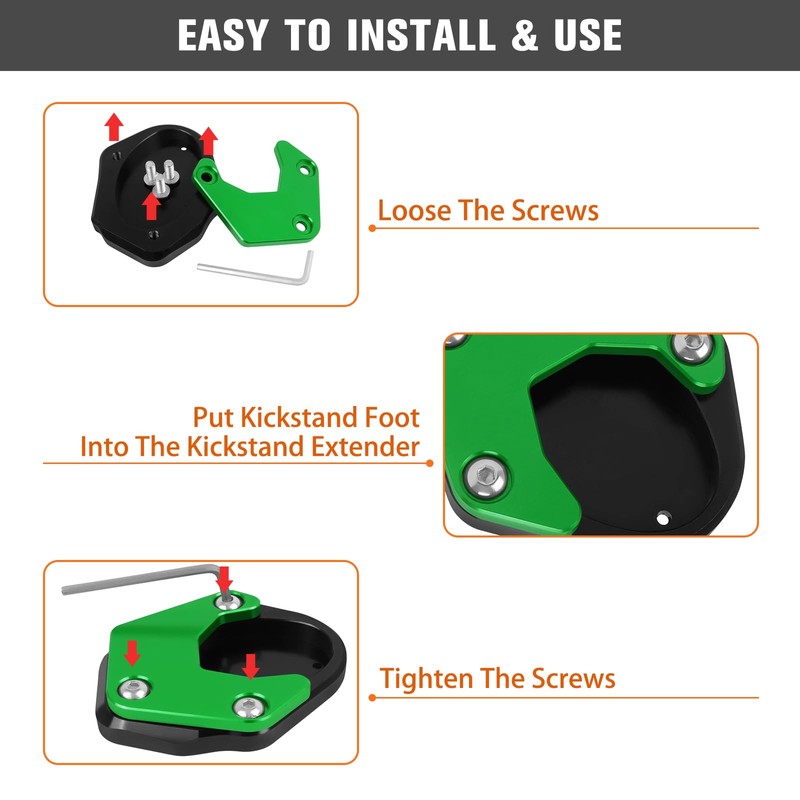 EASY TO INSTALL & USE

Loose The Screws

Put Kickstand Foot Into The Kickstand Extender

Tighten The Screws