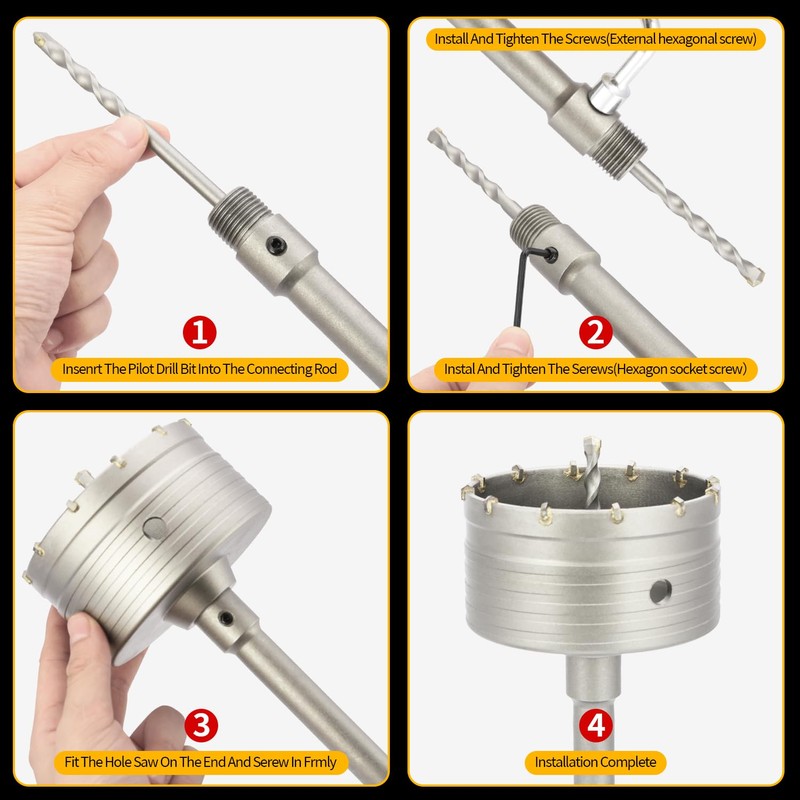 1

Insenrt The Pilot Drill Bit Into The Connecting Rod

Install And Tighten The Screws(External hexagonal screw)

2

Instal And Tighten The Serews(Hexagon socket screw)

3

Fit The Hole Saw On The End And Serew In Frmly

4

Installation Complete