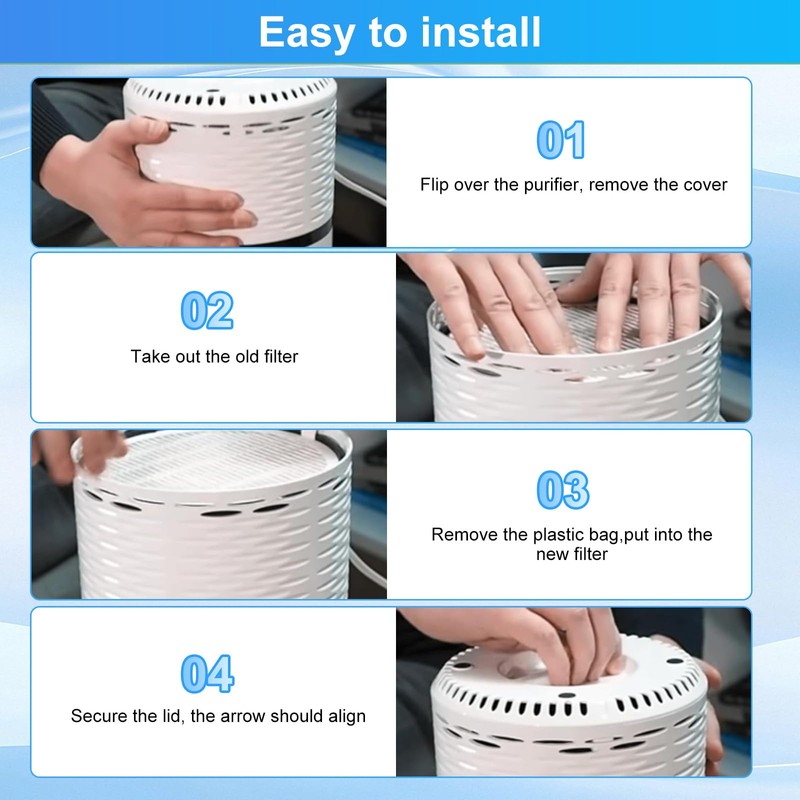 Easy to install

01

Flip over the purifier, remove the cover

02

Take out the old filter

03

Remove the plastic bag,put into the new filter

04

Secure the lid, the arrow should align