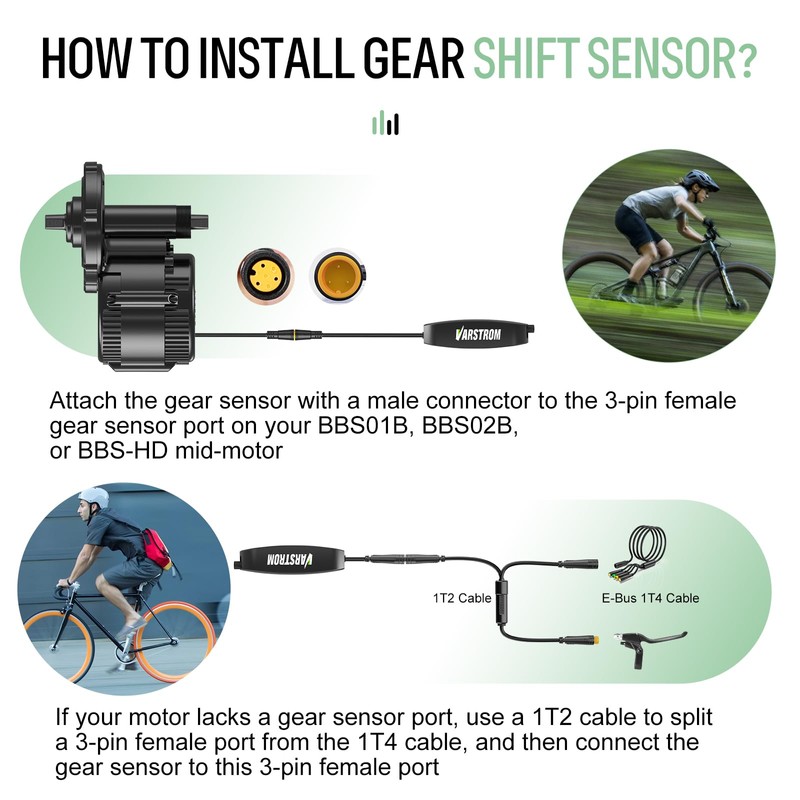 HOW TO INSTALL GEAR SHIFT SENSOR?

VARSTROM

Attach the gear sensor with a male connector to the 3-pin female gear sensor port on your BBS01B, BBS02B, or BBS-HD mid-motor

VARSTROM

1T2 Cable

E-Bus 1T4 Cable

If your motor lacks a gear sensor port, use a 1T2 cable to split a 3-pin female port from the 1T4 cable, and then connect the gear sensor to this 3-pin female port