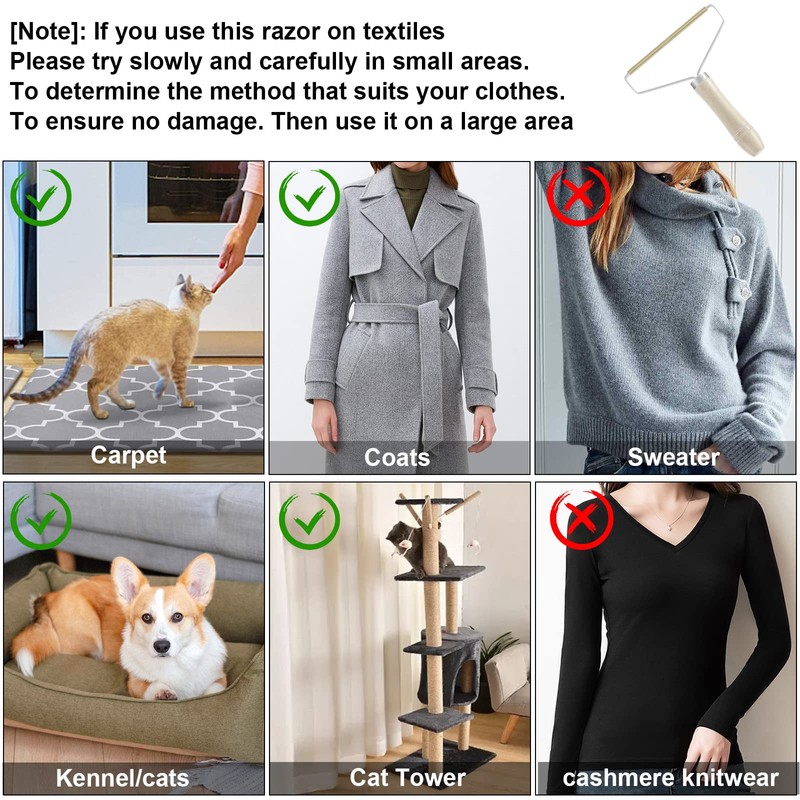 [Note]: If you use this razor on textiles
Please try slowly and carefully in small areas.
To determine the method that suits your clothes.
To ensure no damage. Then use it on a large area

Carpet

Coats

Sweater

Kennel/cats

Cat Tower

cashmere knitwear