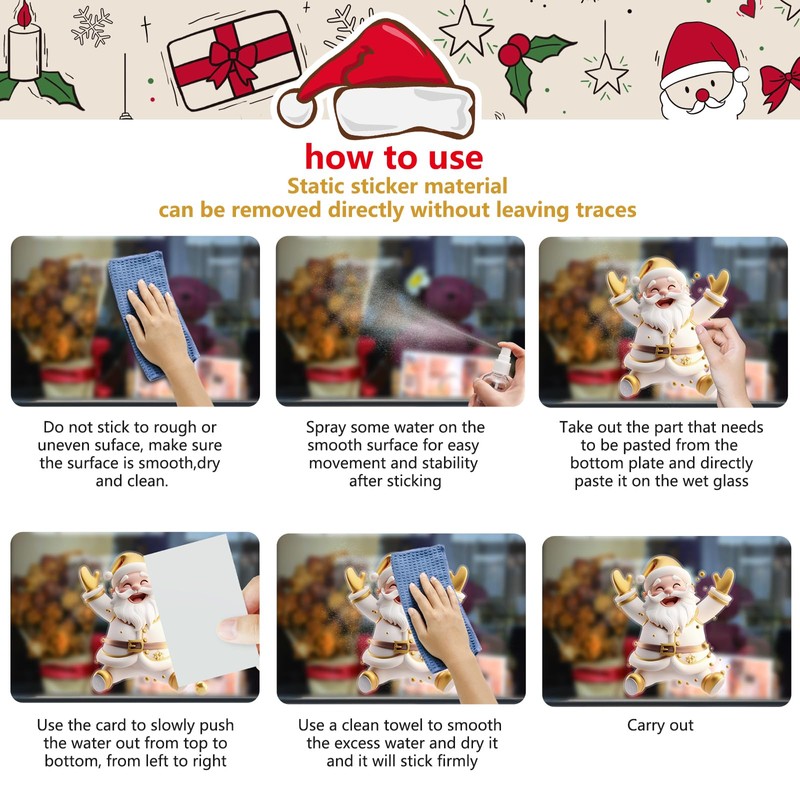 how to use
Static sticker material
can be removed directly without leaving traces

Do not stick to rough or uneven suface, make sure the surface is smooth,dry and clean.

Spray some water on the smooth surface for easy movement and stability after sticking

Take out the part that needs to be pasted from the bottom plate and directly paste it on the wet glass

Use the card to slowly push the water out from top to bottom, from left to right

Use a clean towel to smooth the excess water and dry it and it will stick firmly

Carry out