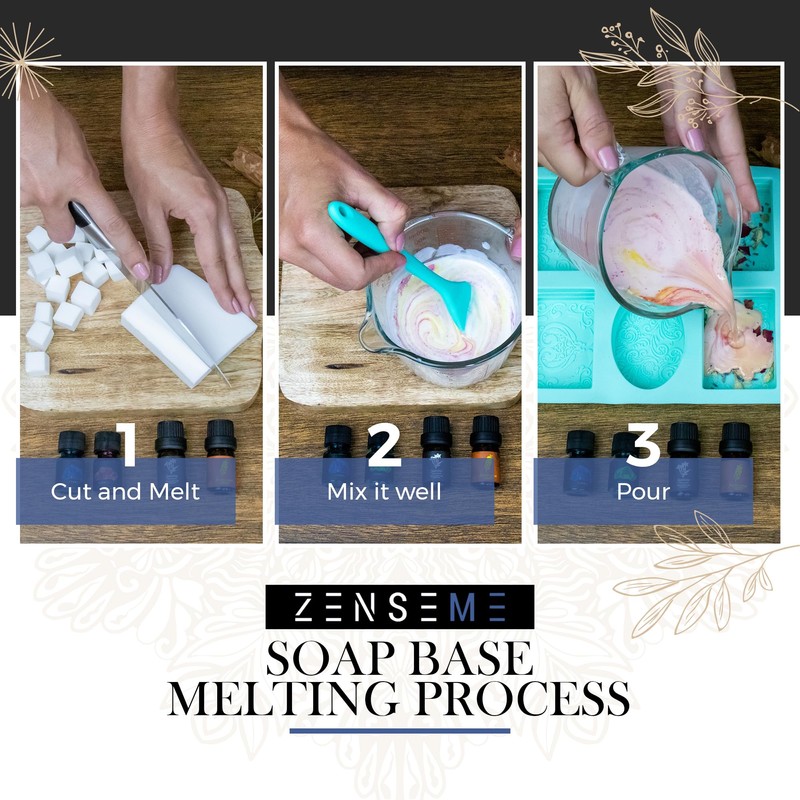 1
Cut and Melt

2
Mix it well

3
Pour

ZENSEME

SOAP BASE
MELTING PROCESS