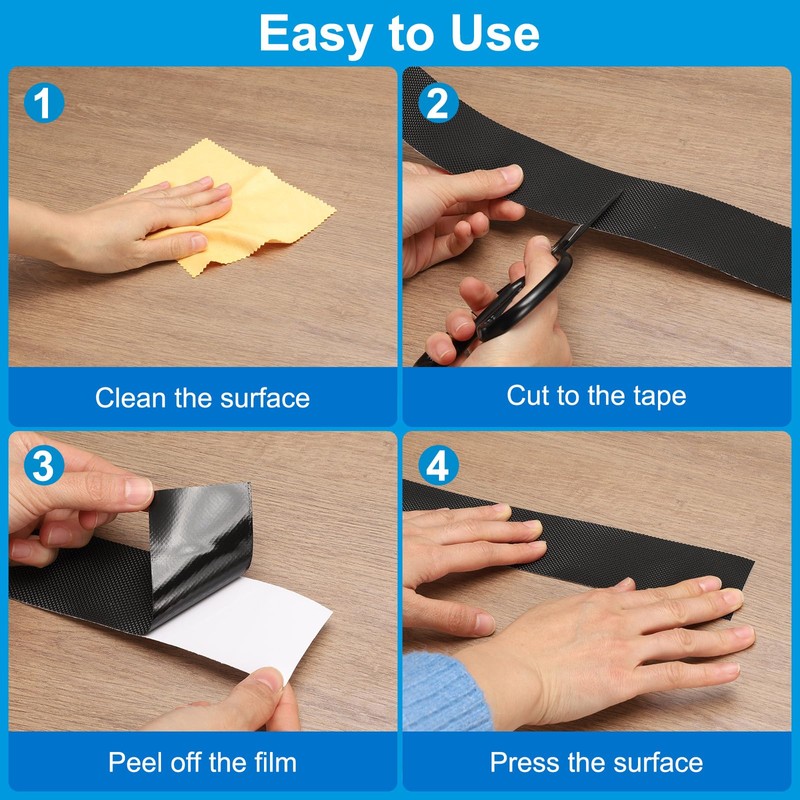 Easy to Use

1

Clean the surface

2

Cut to the tape

3

Peel off the film

4

Press the surface