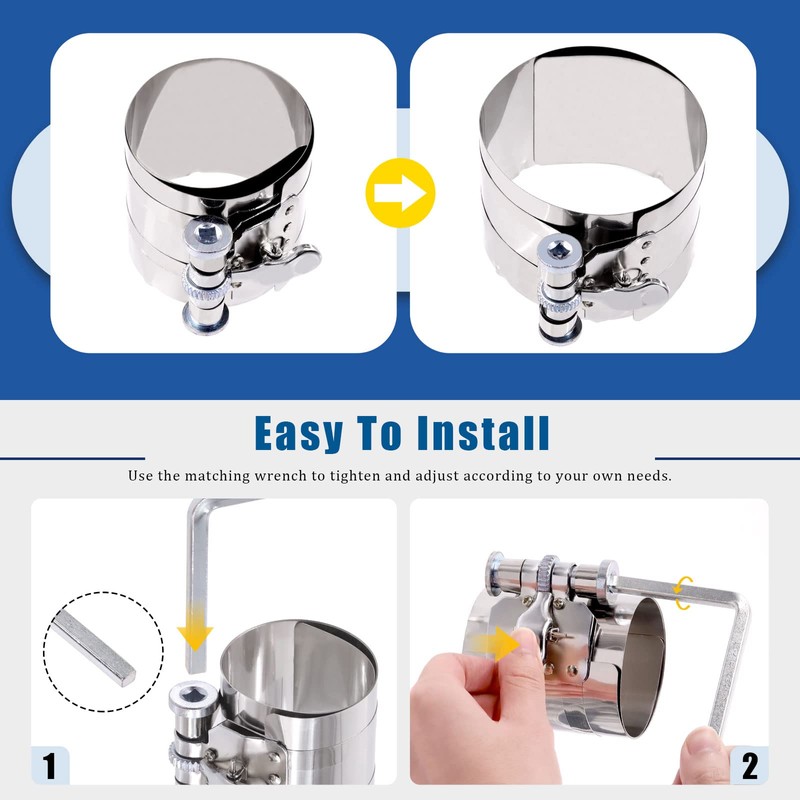 Easy To Install

Use the matching wrench to tighten and adjust according to your own needs.

1

2