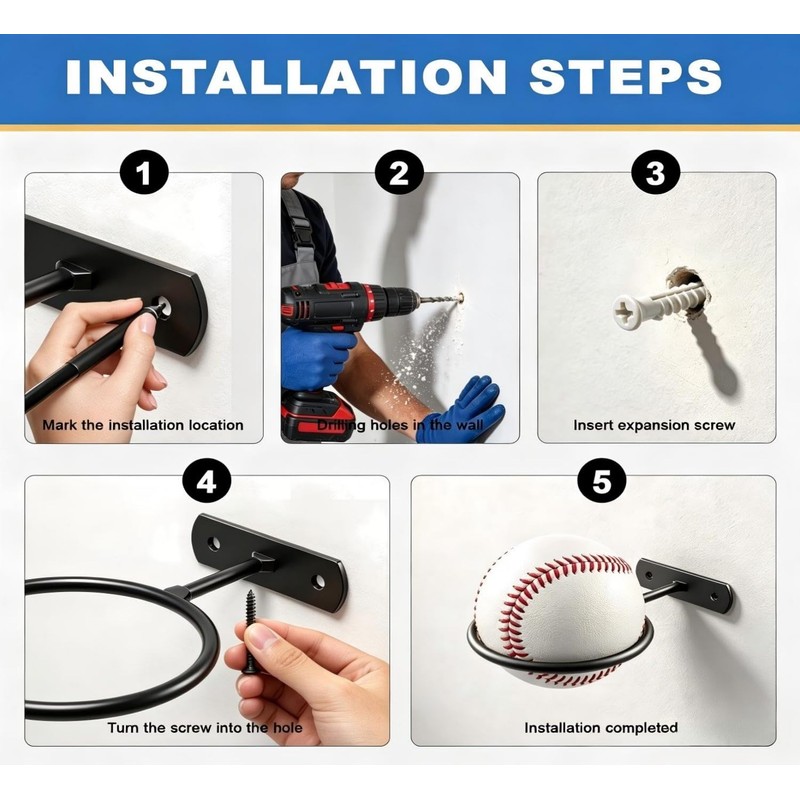 INSTALLATION STEPS

1

Mark the installation location

2

Drilling holes in the wall

3

Insert expansion screw

4

Turn the screw into the hole

5

Installation completed