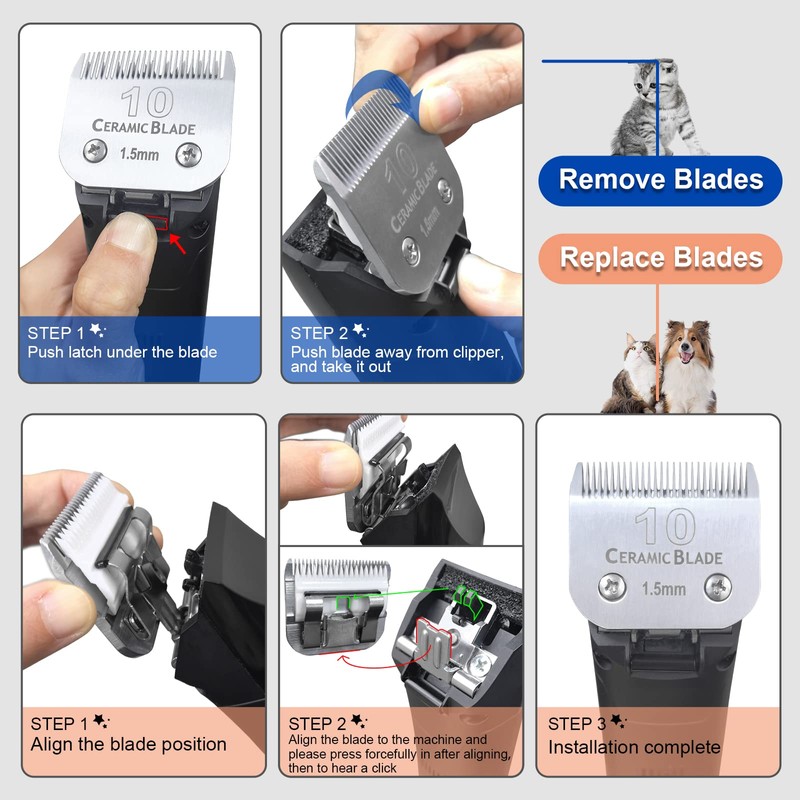 10
CERAMIC BLADE
1.5mm

STEP 1
Push latch under the blade

10
CERAMIC BLADE
1.5mm

STEP 2
Push blade away from clipper, and take it out

Remove Blades

Replace Blades

STEP 1
Align the blade position

STEP 2
Align the blade to the machine and please press forcefully in after aligning, then to hear a click

10
CERAMIC BLADE
1.5mm

STEP 3
Installation complete