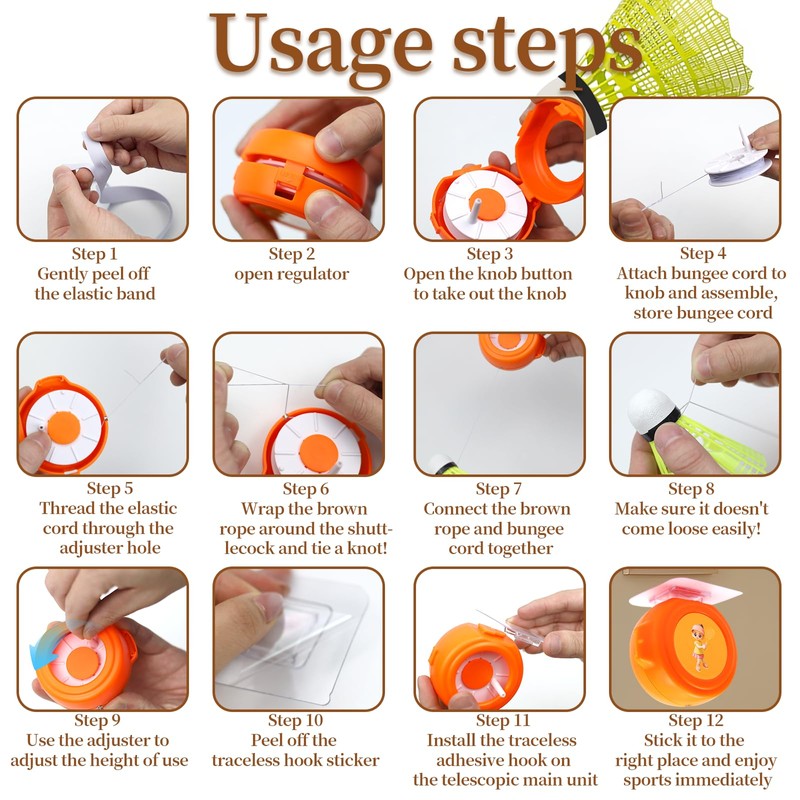 Usage steps

Step 1
Gently peel off
the elastic band

Step 2
open regulator

Step 3
Open the knob button
to take out the knob

Step 4
Attach bungee cord to
knob and assemble,
store bungee cord

Step 5
Thread the elastic
cord through the
adjuster hole

Step 6
Wrap the brown
rope around the shuttlecock and tie a knot!

Step 7
Connect the brown
rope and bungee
cord together

Step 8
Make sure it doesn't
come loose easily!

Step 9
Use the adjuster to
adjust the height of use

Step 10
Peel off the
traceless hook sticker

Step 11
Install the traceless
adhesive hook on
the telescopic main unit

Step 12
Stick it to the
right place and enjoy
sports immediately