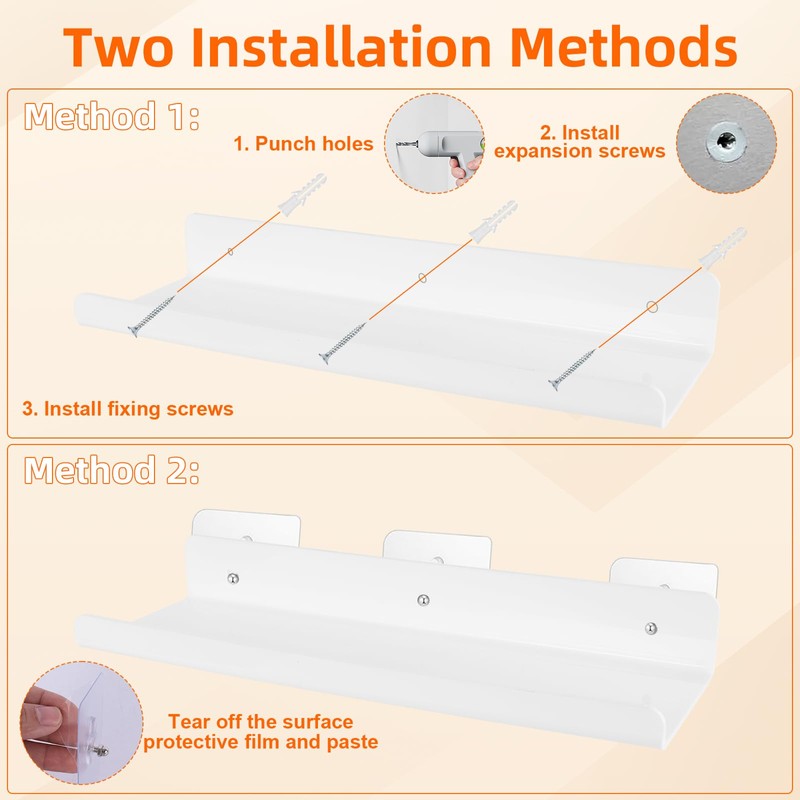 Two Installation Methods

Method 1:

1. Punch holes

2. Install expansion screws

3. Install fixing screws

Method 2:

Tear off the surface protective film and paste