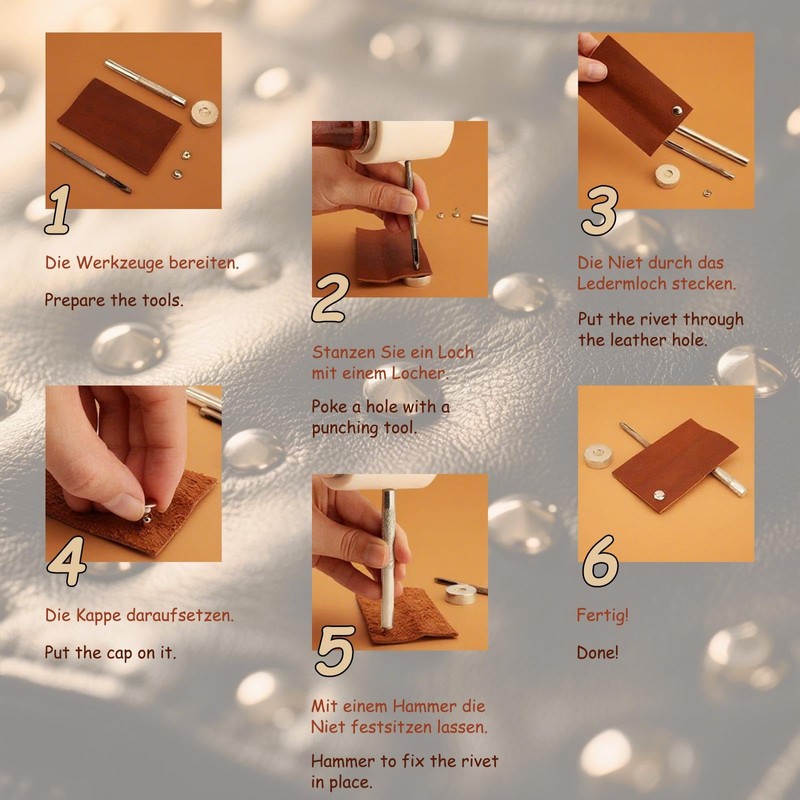 1

Die Werkzeuge bereiten.

Prepare the tools.

2

Stanzen Sie ein Loch mit einem Locher.

Poke a hole with a punching tool.

3

Die Niet durch das Ledermloch stecken.

Put the rivet through the leather hole.

4

Die Kappe daraufsetzen.

Put the cap on it.

5

Mit einem Hammer die Niet festsitzen lassen.

Hammer to fix the rivet in place.

6

Fertig!

Done!