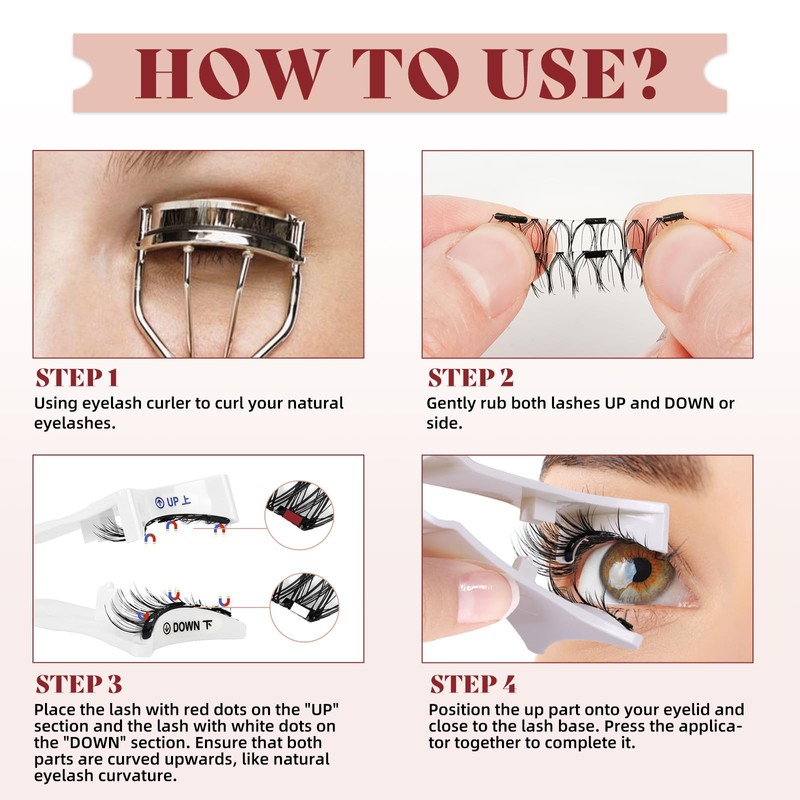 HOW TO USE?

STEP 1
Using eyelash curler to curl your natural eyelashes.

STEP 2
Gently rub both lashes UP and DOWN or side.

UP 上

DOWN 下

STEP 3
Place the lash with red dots on the "UP" section and the lash with white dots on the "DOWN" section. Ensure that both parts are curved upwards, like natural eyelash curvature.

STEP 4
Position the up part onto your eyelid and close to the lash base. Press the applicator together to complete it.