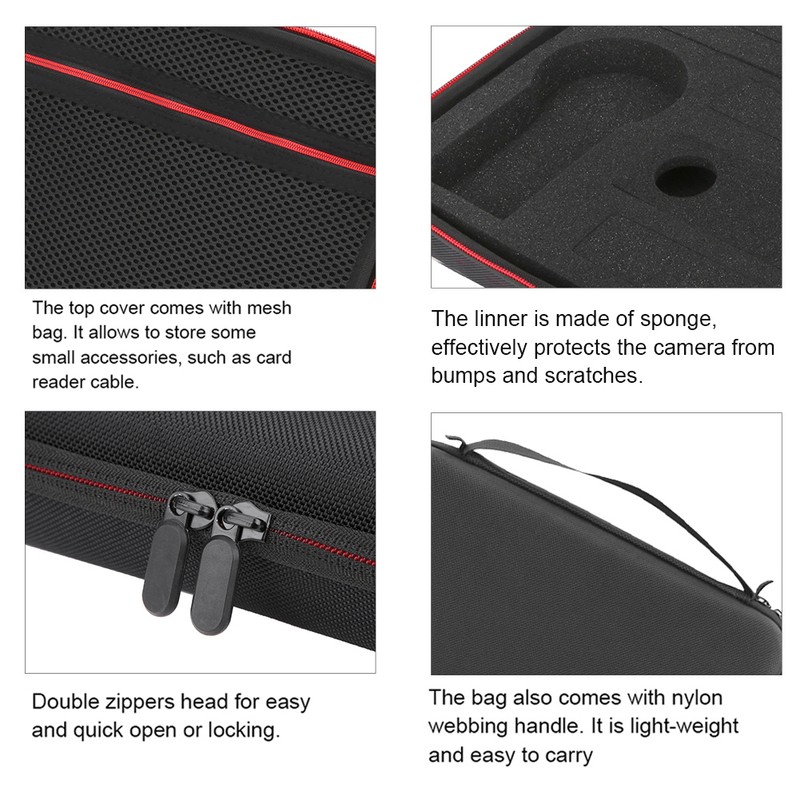 The top cover comes with mesh bag. It allows to store some small accessories, such as card reader cable.

The linner is made of sponge, effectively protects the camera from bumps and scratches.

Double zippers head for easy and quick open or locking.

The bag also comes with nylon webbing handle. It is light-weight and easy to carry