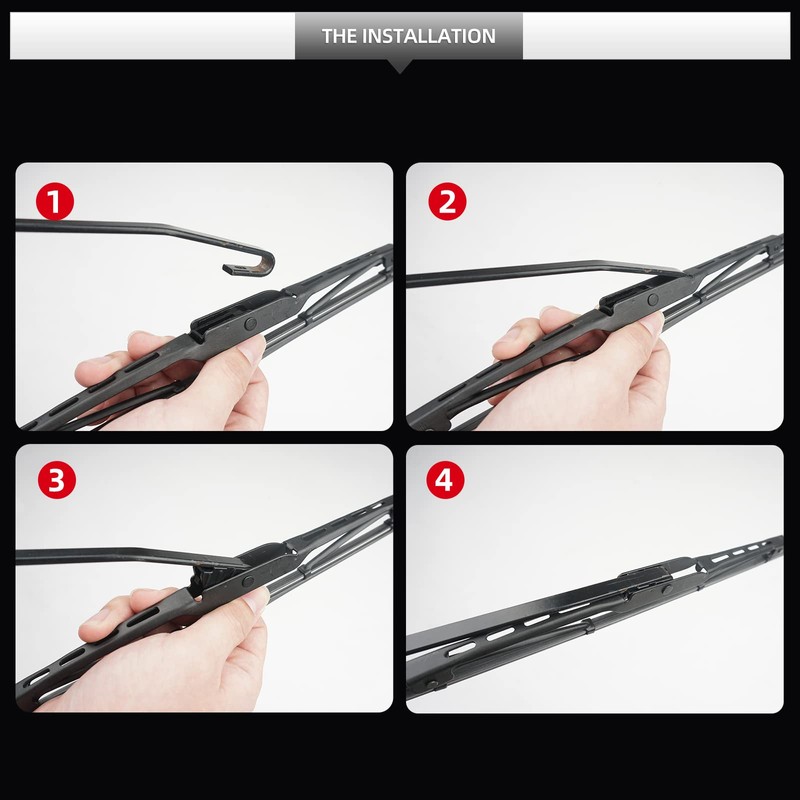 THE INSTALLATION

1

2

3

4