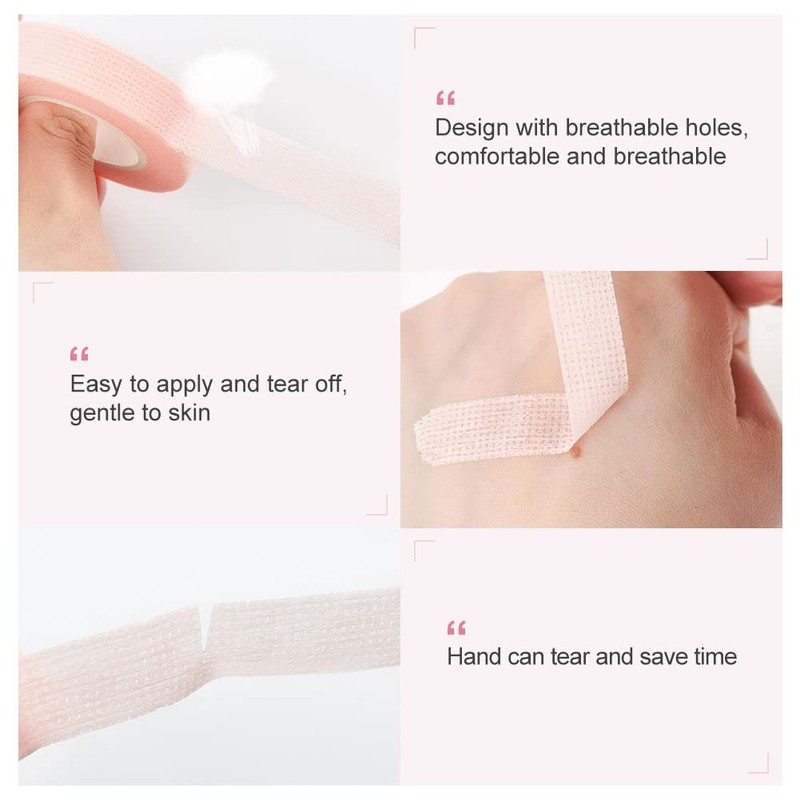 “
Design with breathable holes, comfortable and breathable

“
Easy to apply and tear off, gentle to skin

“
Hand can tear and save time