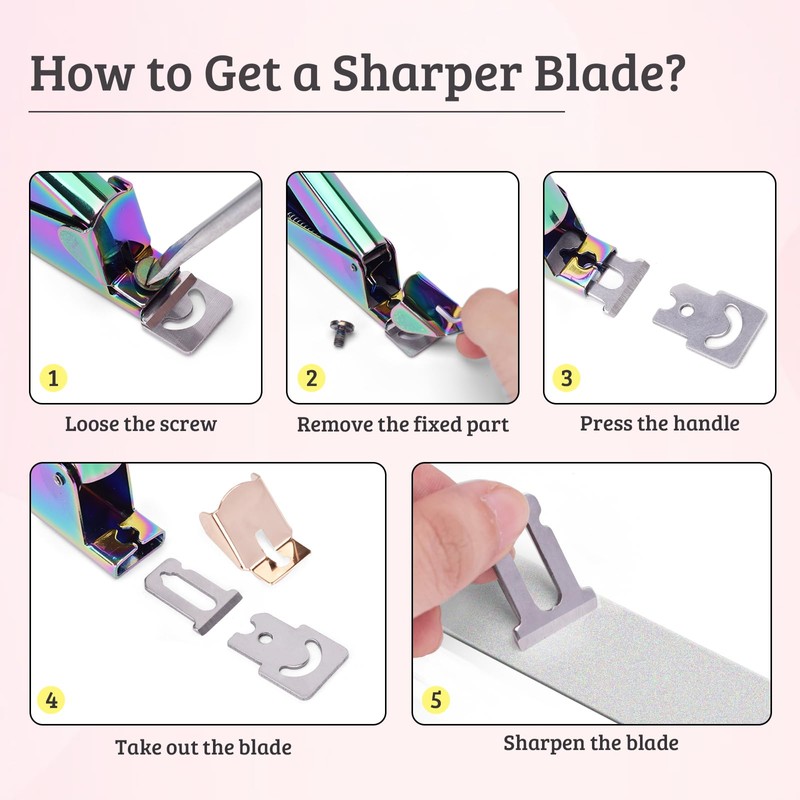 How to Get a Sharper Blade?

1
Loose the screw

2
Remove the fixed part

3
Press the handle

4
Take out the blade

5
Sharpen the blade