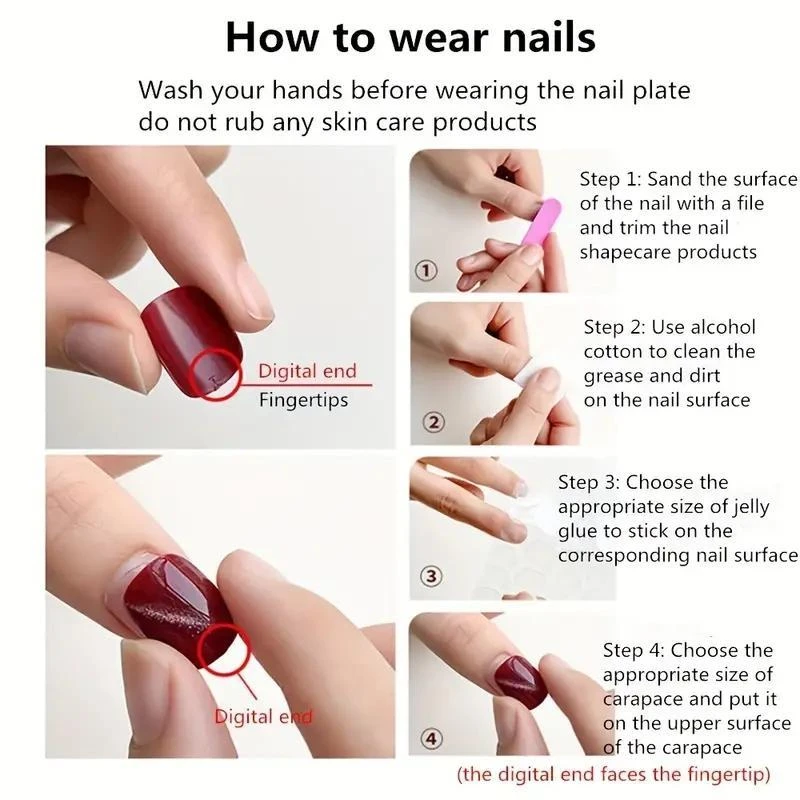 How to wear nails

Wash your hands before wearing the nail plate do not rub any skin care products

Digital end
Fingertips

Digital end

①
Step 1: Sand the surface of the nail with a file and trim the nail shapecare products

②
Step 2: Use alcohol cotton to clean the grease and dirt on the nail surface

③
Step 3: Choose the appropriate size of jelly glue to stick on the corresponding nail surface

④
Step 4: Choose the appropriate size of carapace and put it on the upper surface of the carapace
(the digital end faces the fingertip)