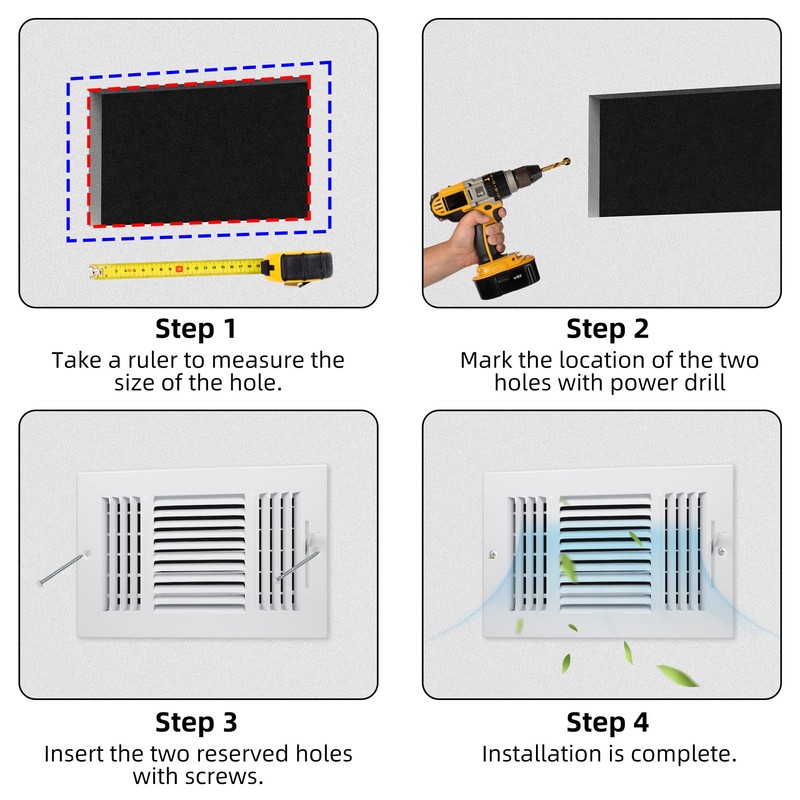 Step 1
Take a ruler to measure the size of the hole.

Step 2
Mark the location of the two holes with power drill

Step 3
Insert the two reserved holes with screws.

Step 4
Installation is complete.