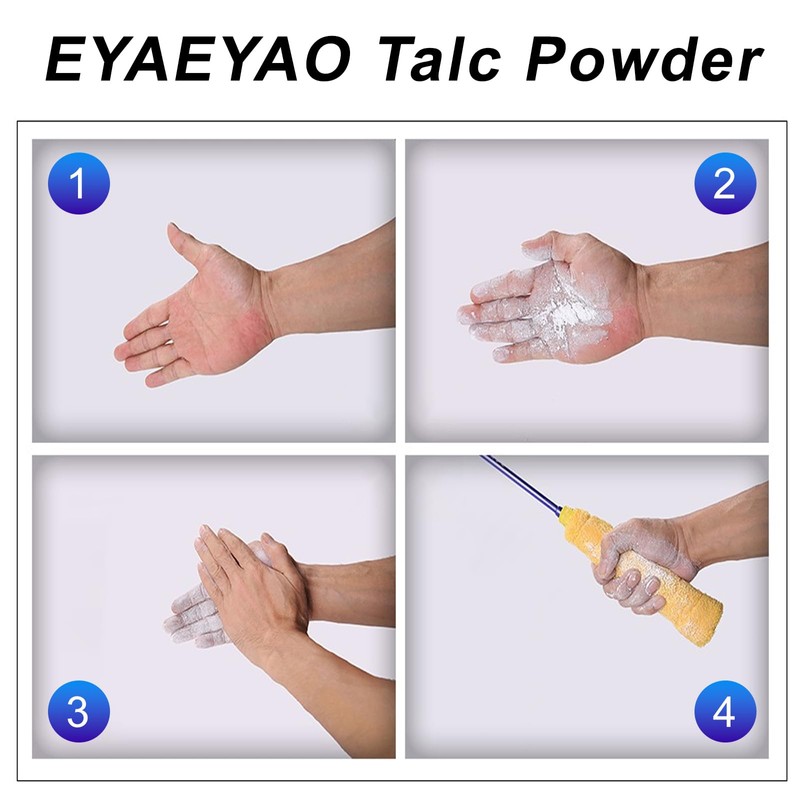 EYAEYAO Talc Powder

1

2

3

4