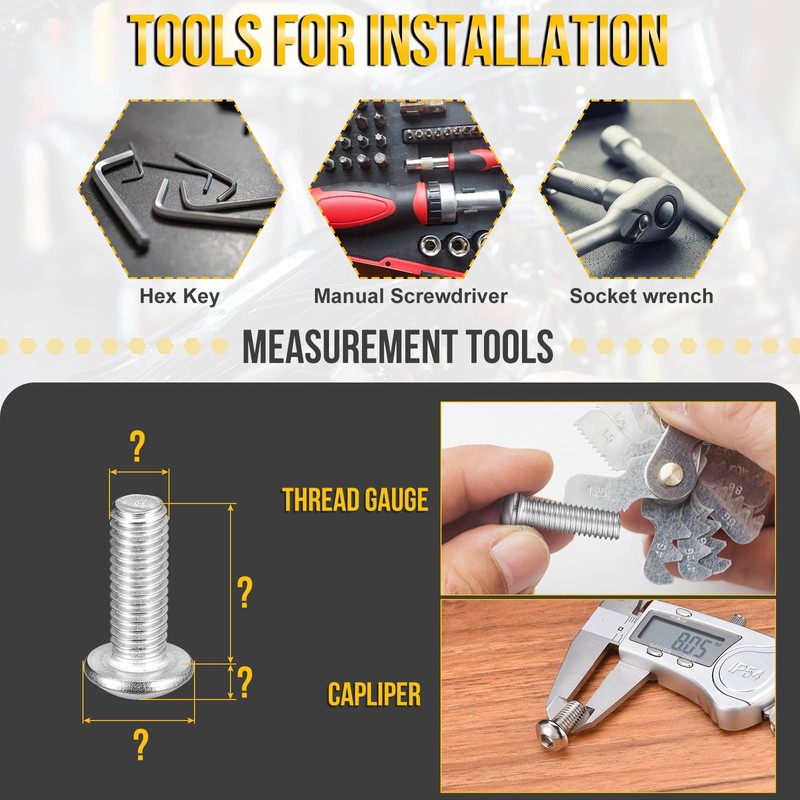 TOOLS FOR INSTALLATION

Hex Key

Manual Screwdriver

Socket wrench

MEASUREMENT TOOLS

?

?

?

?

THREAD GAUGE

1.25

CAPLIPER

8.05

IP54