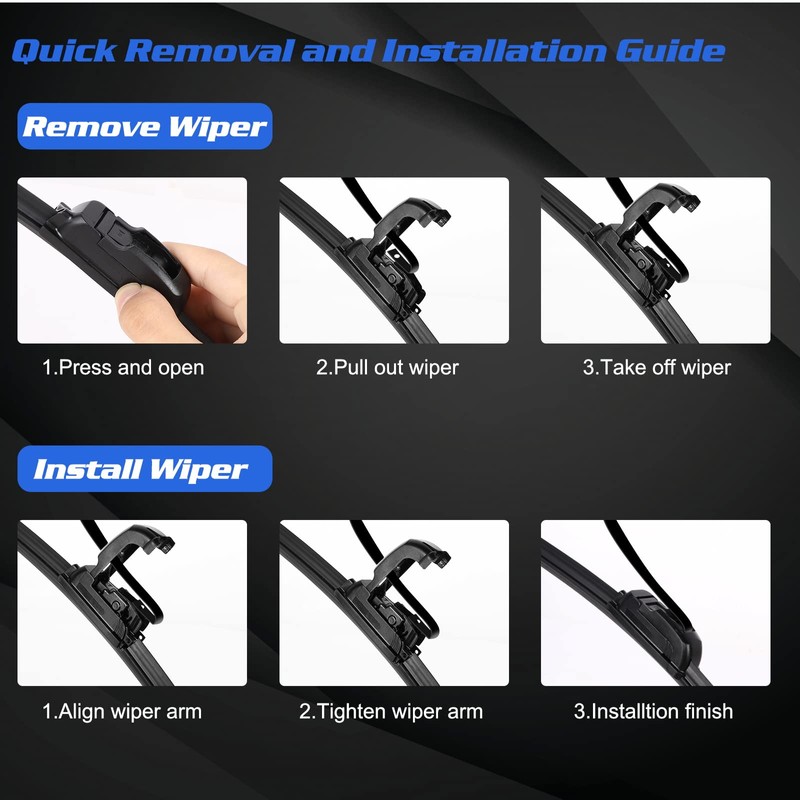 Quick Removal and Installation Guide

Remove Wiper

1.Press and open

2.Pull out wiper

3.Take off wiper

Install Wiper

1.Align wiper arm

2.Tighten wiper arm

3.Installtion finish