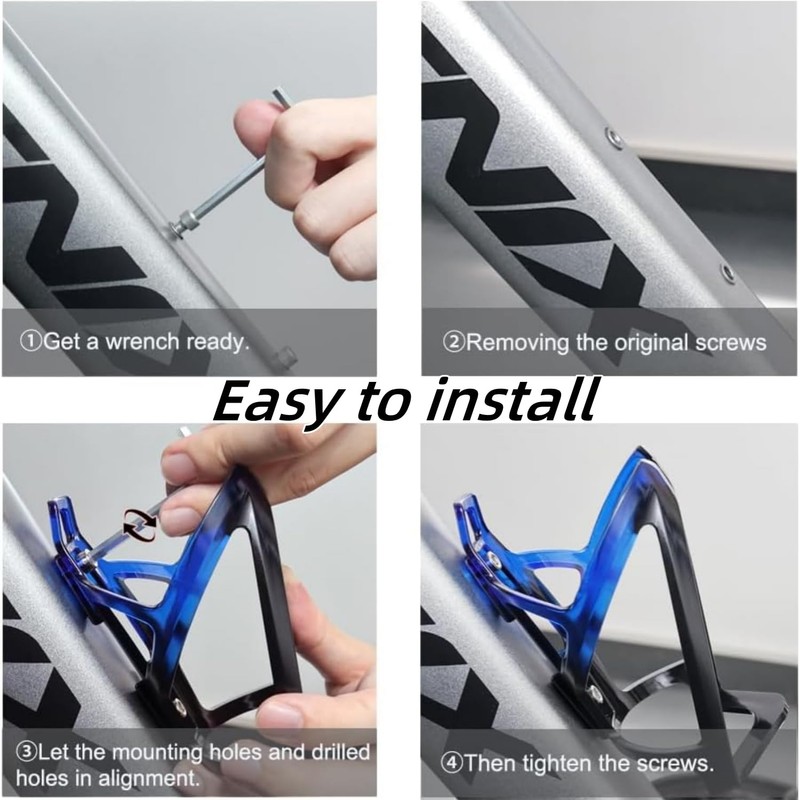 ①Get a wrench ready.

②Removing the original screws

Easy to install

③Let the mounting holes and drilled holes in alignment.

④Then tighten the screws.