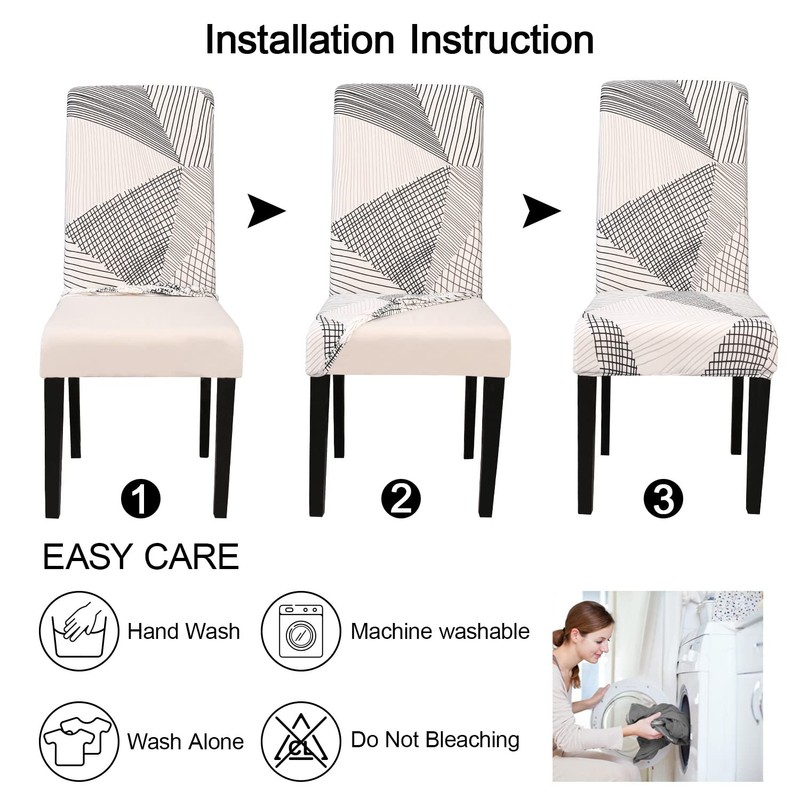 Installation Instruction

1

2

3

EASY CARE

Hand Wash

Machine washable

Wash Alone

CL

Do Not Bleaching