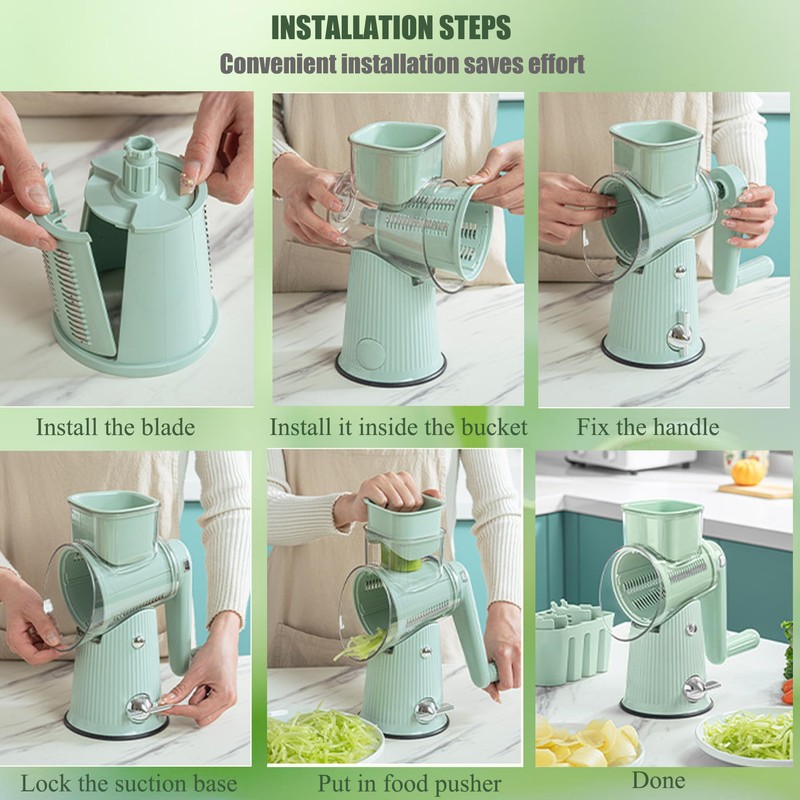 INSTALLATION STEPS
Convenient installation saves effort

Install the blade

Install it inside the bucket

Fix the handle

Lock the suction base

Put in food pusher

Done