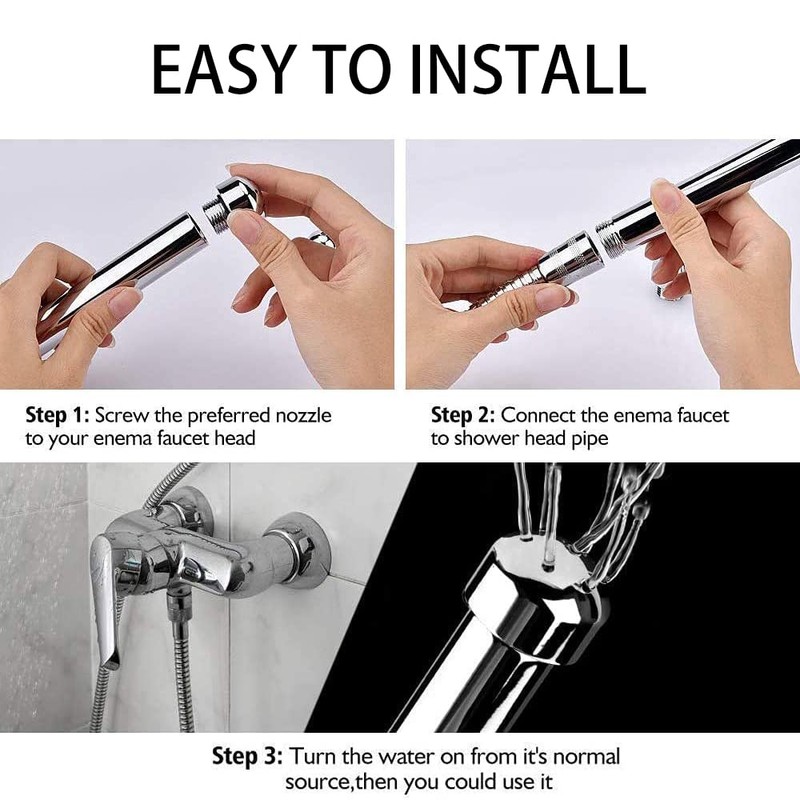 EASY TO INSTALL

Step 1: Screw the preferred nozzle to your enema faucet head

Step 2: Connect the enema faucet to shower head pipe

Step 3: Turn the water on from it's normal source,then you could use it