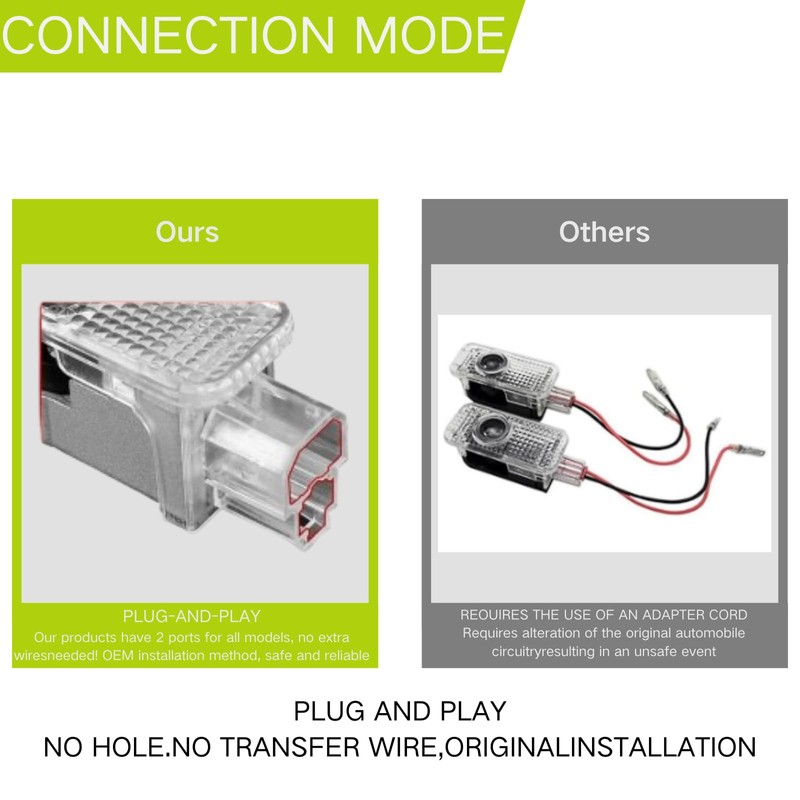 CONNECTION MODE

Ours

PLUG-AND-PLAY
Our products have 2 ports for all models, no extra wiresneeded! OEM installation method, safe and reliable

Others

REOUIRES THE USE OF AN ADAPTER CORD
Requires alteration of the original automobile circuitryresulting in an unsafe event

PLUG AND PLAY
NO HOLE.NO TRANSFER WIRE,ORIGINALINSTALLATION