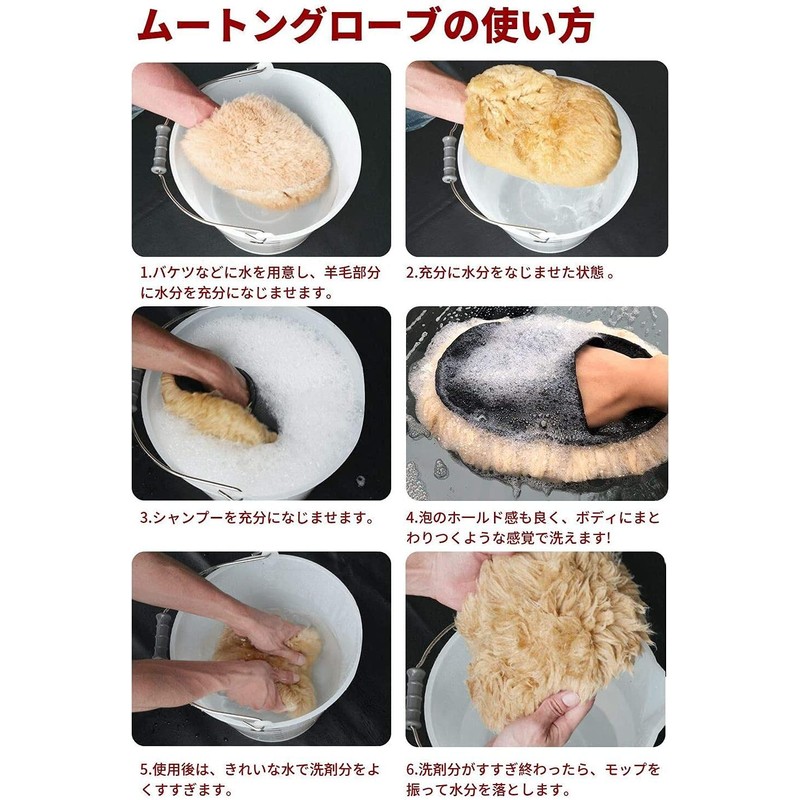 ムートングローブの使い方

1.バケツなどに水を用意し、羊毛部分に水分を充分になじませます。

2.充分に水分をなじませた状態 。

3.シャンプーを充分になじませます。

4.泡のホールド感も良く、ボディにまとわりつくような感覚で洗えます!

5.使用後は、きれいな水で洗剤分をよくすすぎます。

6.洗剤分がすすぎ終わったら、モップを振って水分を落とします。