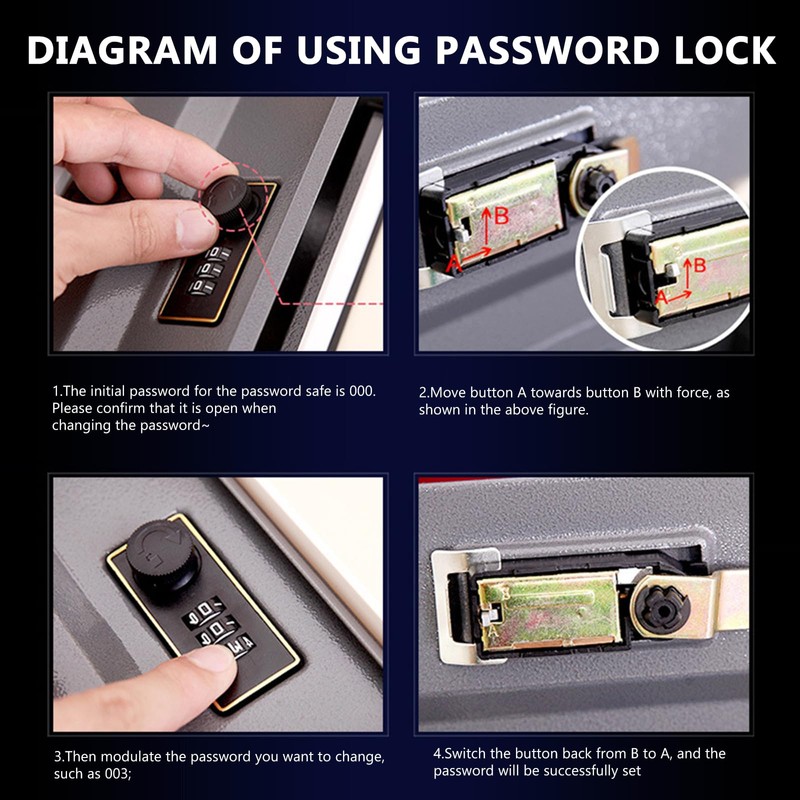 DIAGRAM OF USING PASSWORD LOCK

B
A
B
A

1.The initial password for the password safe is 000. Please confirm that it is open when changing the password~

2.Move button A towards button B with force, as shown in the above figure.

3.Then modulate the password you want to change, such as 003;

4.Switch the button back from B to A, and the password will be successfully set