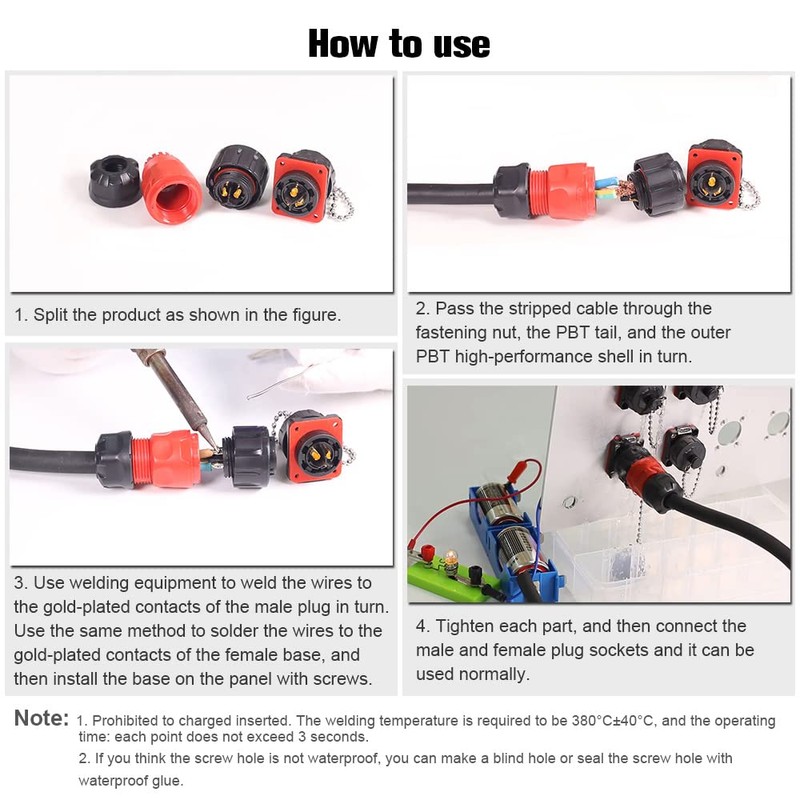 How to use

1. Split the product as shown in the figure.

2. Pass the stripped cable through the fastening nut, the PBT tail, and the outer PBT high-performance shell in turn.

3. Use welding equipment to weld the wires to the gold-plated contacts of the male plug in turn. Use the same method to solder the wires to the gold-plated contacts of the female base, and then install the base on the panel with screws.

4. Tighten each part, and then connect the male and female plug sockets and it can be used normally.

Note: 1. Prohibited to charged inserted. The welding temperature is required to be 380°C±40°C, and the operating time: each point does not exceed 3 seconds.

2. If you think the screw hole is not waterproof, you can make a blind hole or seal the screw hole with waterproof glue.