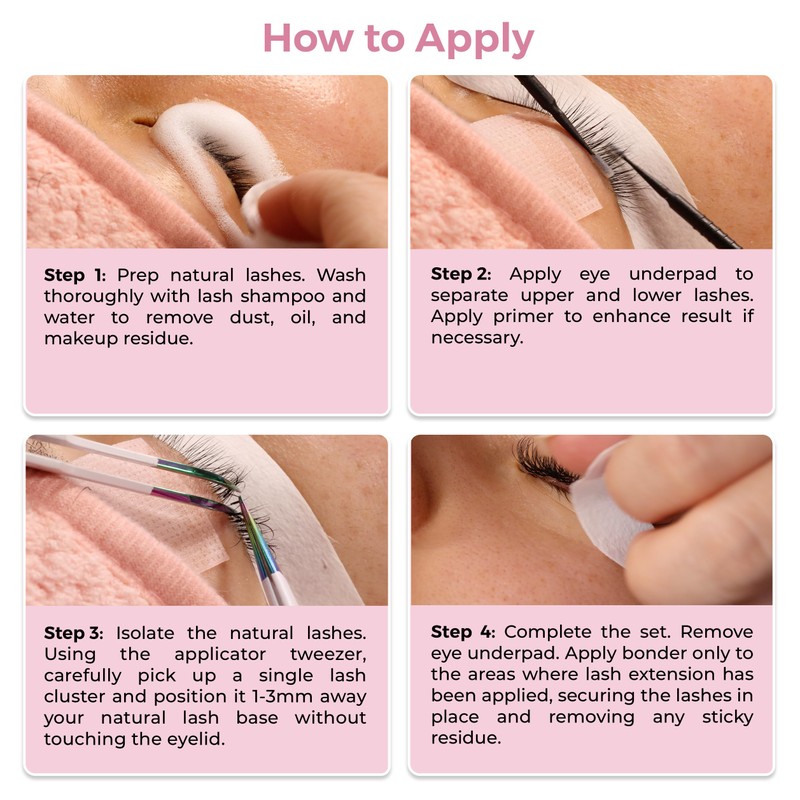 How to Apply

Step 1: Prep natural lashes. Wash thoroughly with lash shampoo and water to remove dust, oil, and makeup residue.

Step 2: Apply eye underpad to separate upper and lower lashes. Apply primer to enhance result if necessary.

Step 3: Isolate the natural lashes. Using the applicator tweezer, carefully pick up a single lash cluster and position it 1-3mm away your natural lash base without touching the eyelid.

Step 4: Complete the set. Remove eye underpad. Apply bonder only to the areas where lash extension has been applied, securing the lashes in place and removing any sticky residue.