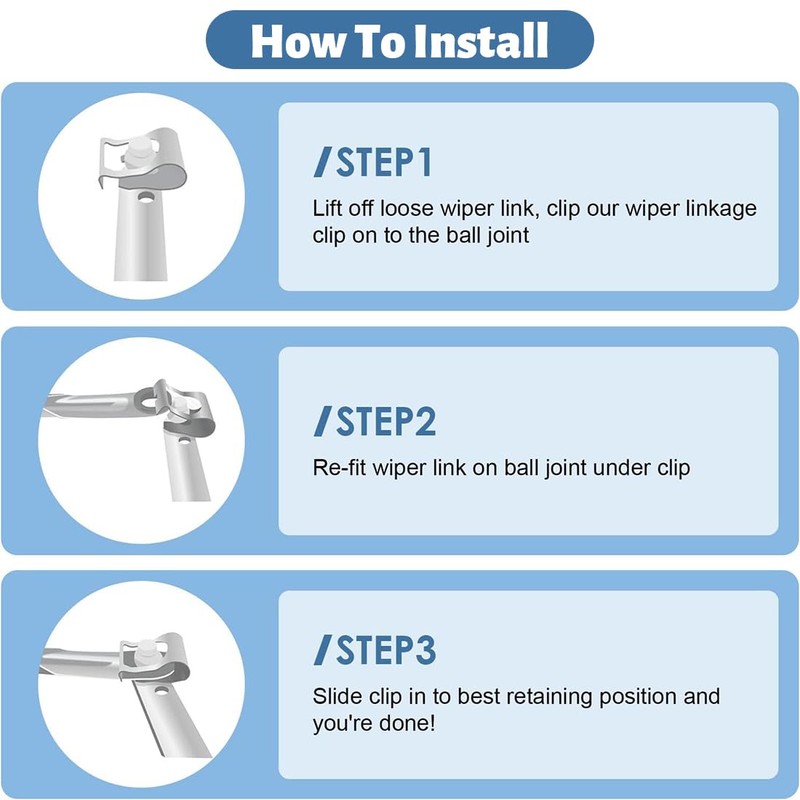 How To Install

/STEP1

Lift off loose wiper link, clip our wiper linkage clip on to the ball joint

/STEP2

Re-fit wiper link on ball joint under clip

/STEP3

Slide clip in to best retaining position and you're done!