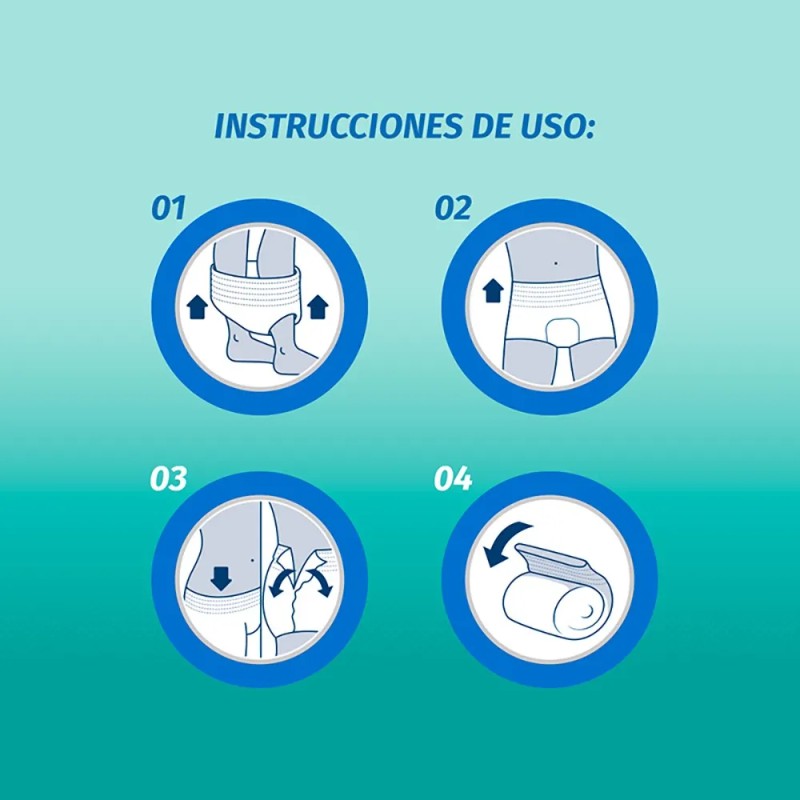 INSTRUCCIONES DE USO:

01

02

03

04