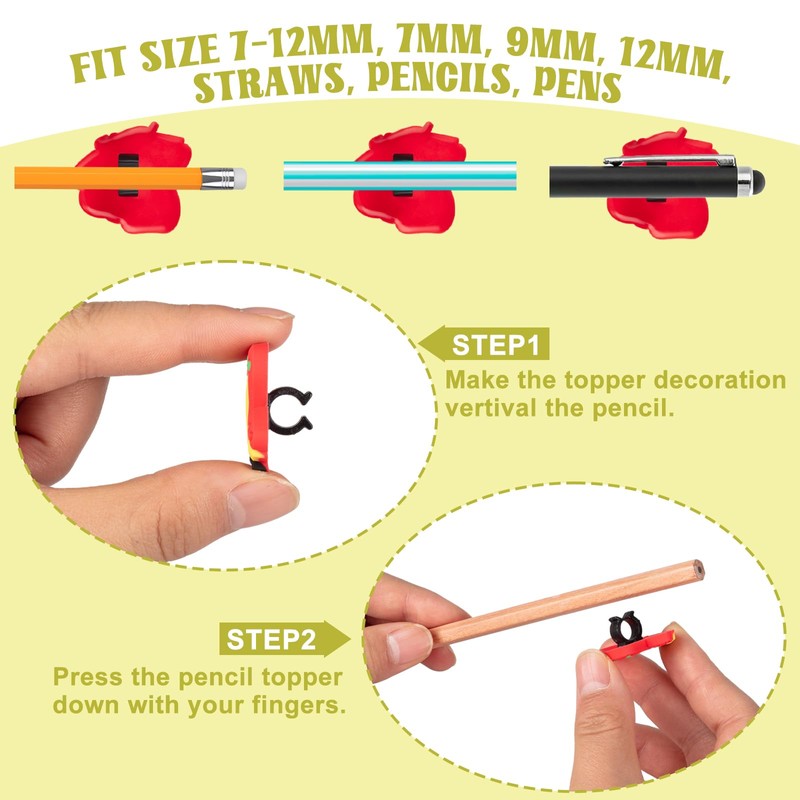 FIT SIZE 7-12MM, 7MM, 9MM, 12MM, STRAWS, PENCILS, PENS

STEP1
Make the topper decoration vertival the pencil.

STEP2
Press the pencil topper down with your fingers.