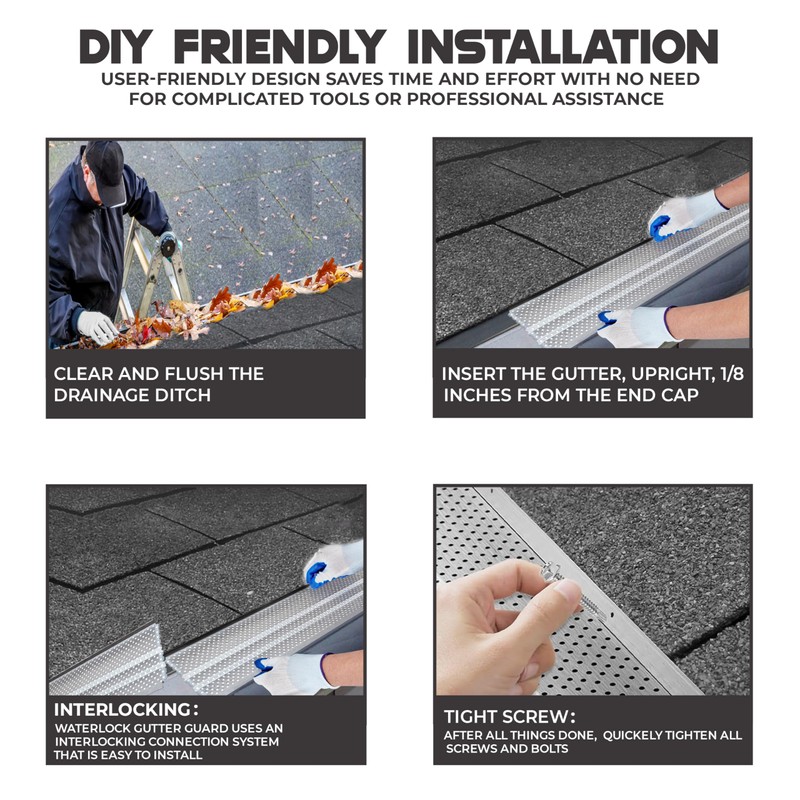 DIY FRIENDLY INSTALLATION
USER-FRIENDLY DESIGN SAVES TIME AND EFFORT WITH NO NEED FOR COMPLICATED TOOLS OR PROFESSIONAL ASSISTANCE

CLEAR AND FLUSH THE DRAINAGE DITCH

INSERT THE GUTTER, UPRIGHT, 1/8 INCHES FROM THE END CAP

INTERLOCKING:
WATERLOCK GUTTER GUARD USES AN INTERLOCKING CONNECTION SYSTEM THAT IS EASY TO INSTALL

TIGHT SCREW:
AFTER ALL THINGS DONE, QUICKELY TIGHTEN ALL SCREWS AND BOLTS